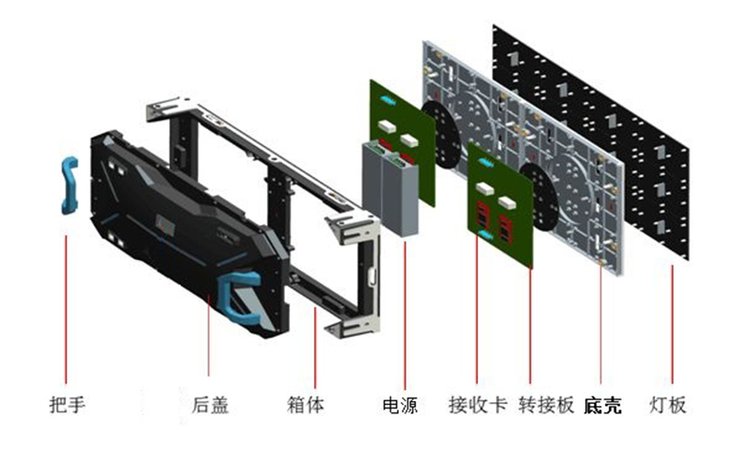 把手
后盖
箱体
电源
接收卡
转接板
底壳
灯板