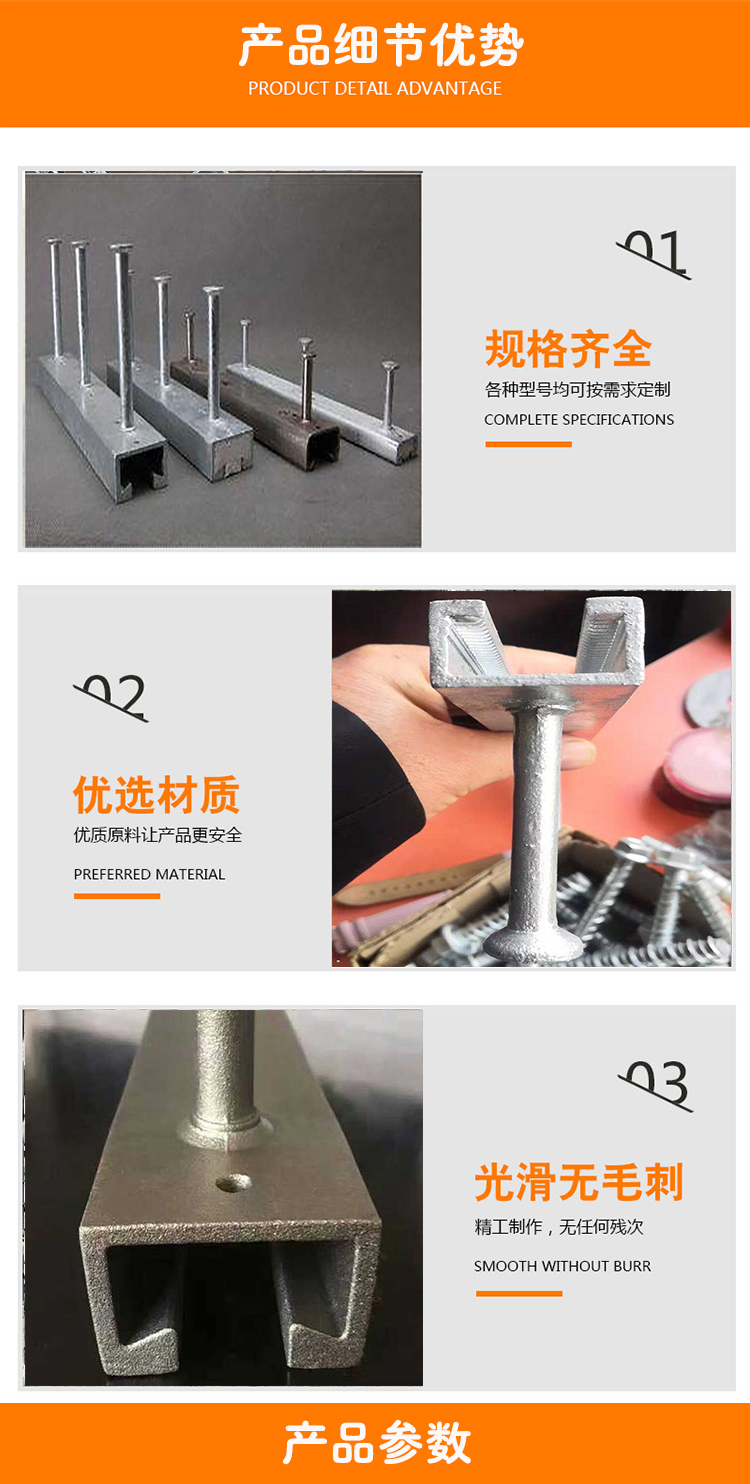 产品细节优势
PRODUCT DETAIL ADVANTAGE

01
规格齐全
各种型号均可按需求定制
COMPLETE SPECIFICATIONS

02
优选材质
优质原料让产品更安全
PREFERRED MATERIAL

03
光滑无毛刺
精工制作，无任何残次
SMOOTH WITHOUT BURR

产品参数