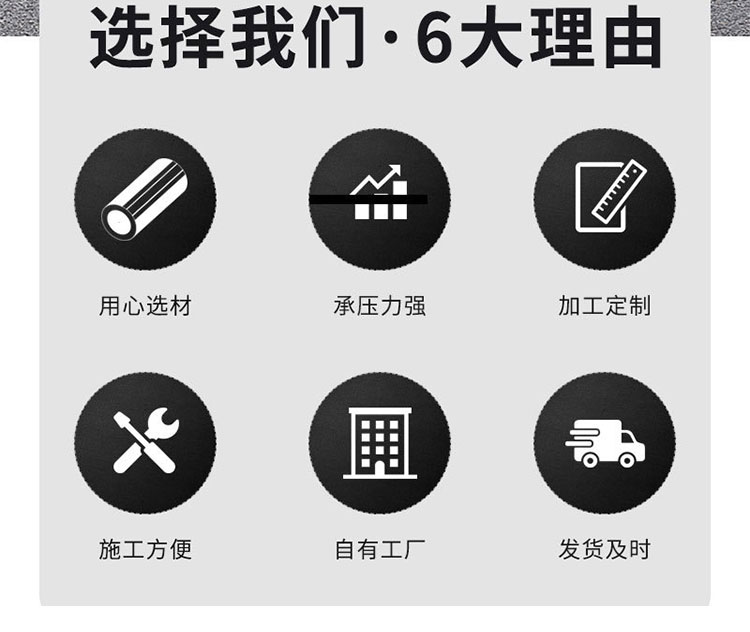 选择我们·6大理由

用心选材

承压力强

加工定制

施工方便

自有工厂

发货及时