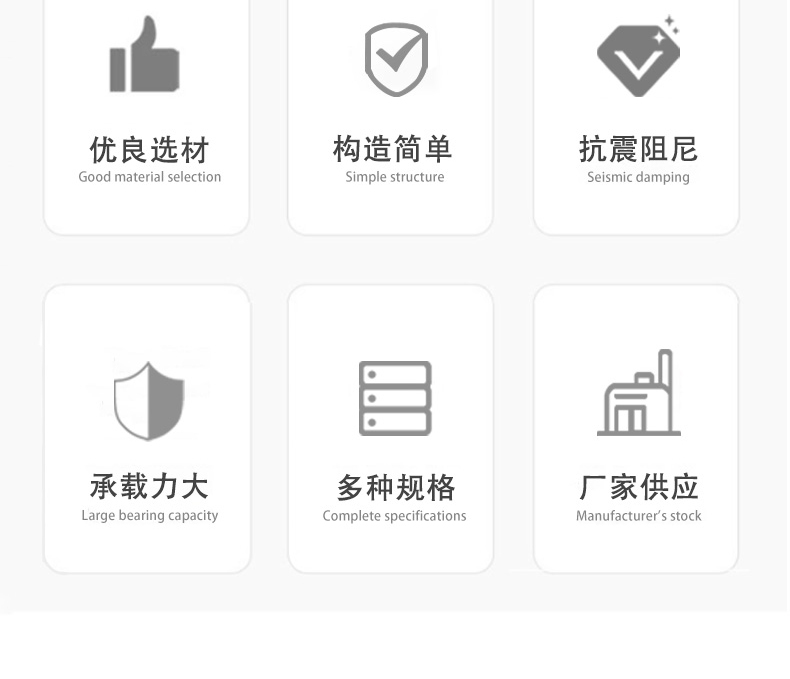 优良选材
Good material selection

构造简单
Simple structure

抗震阻尼
Seismic damping

承载力大
Large bearing capacity

多种规格
Complete specifications

厂家供应
Manufacturer's stock