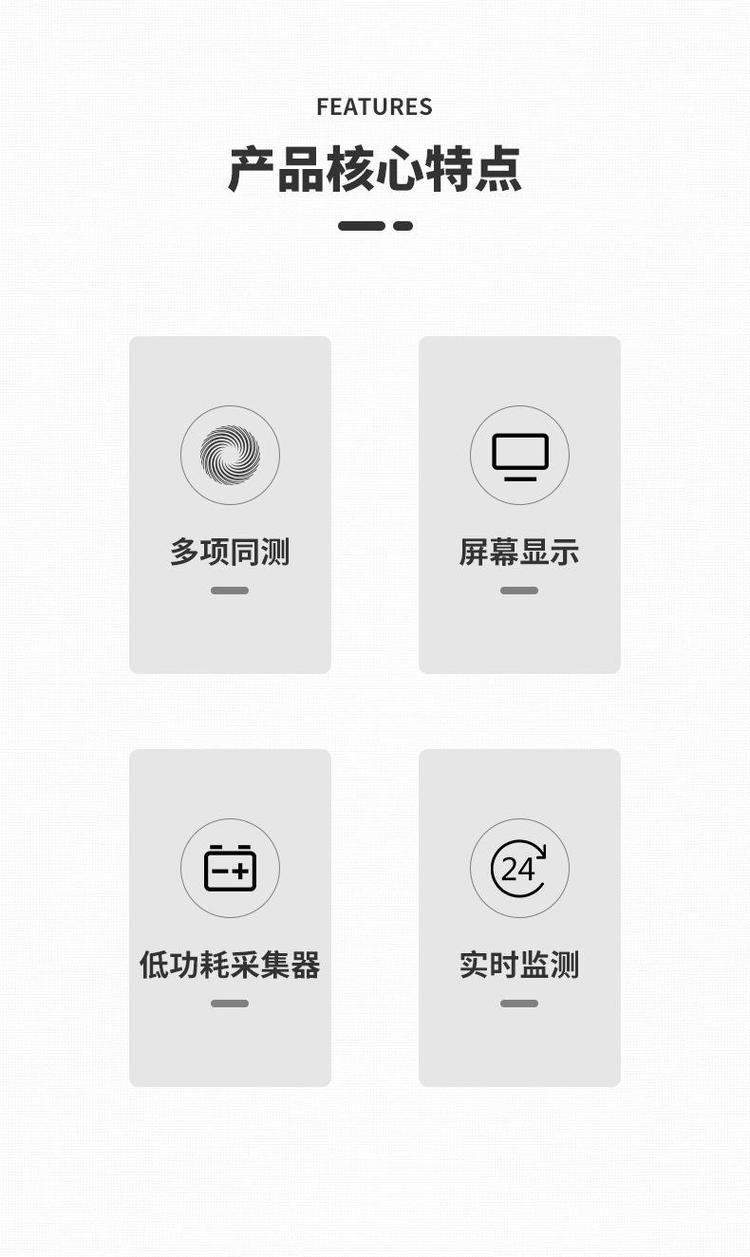 FEATURES

产品核心特点

多项同测

屏幕显示

低功耗采集器

24

实时监测