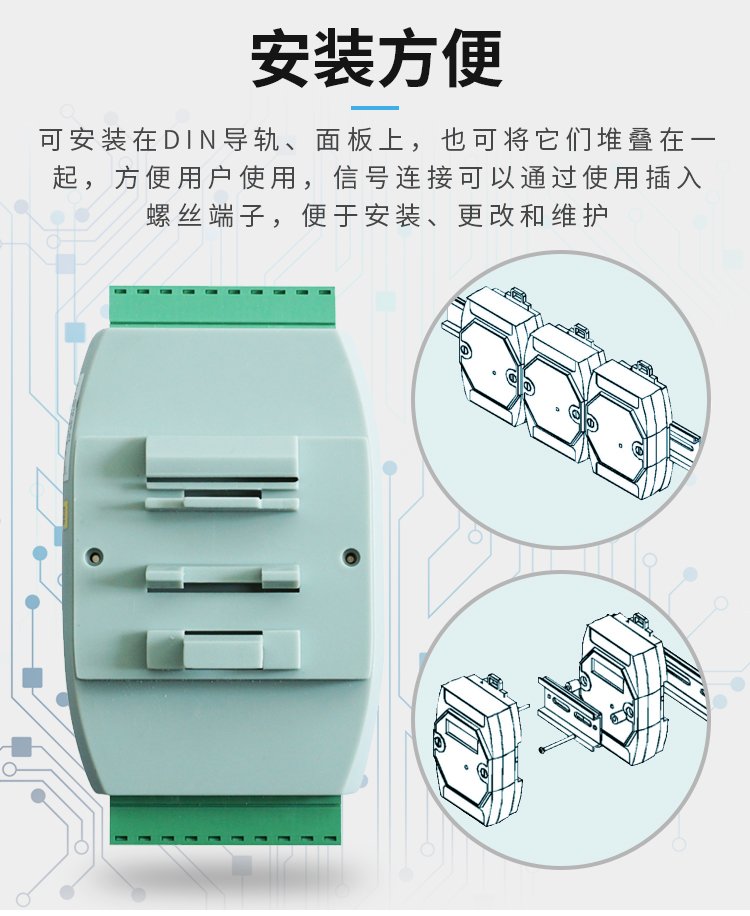 安装方便

可安装在DIN导轨、面板上，也可将它们堆叠在一起，方便用户使用，信号连接可以通过使用插入螺丝端子，便于安装、更改和维护