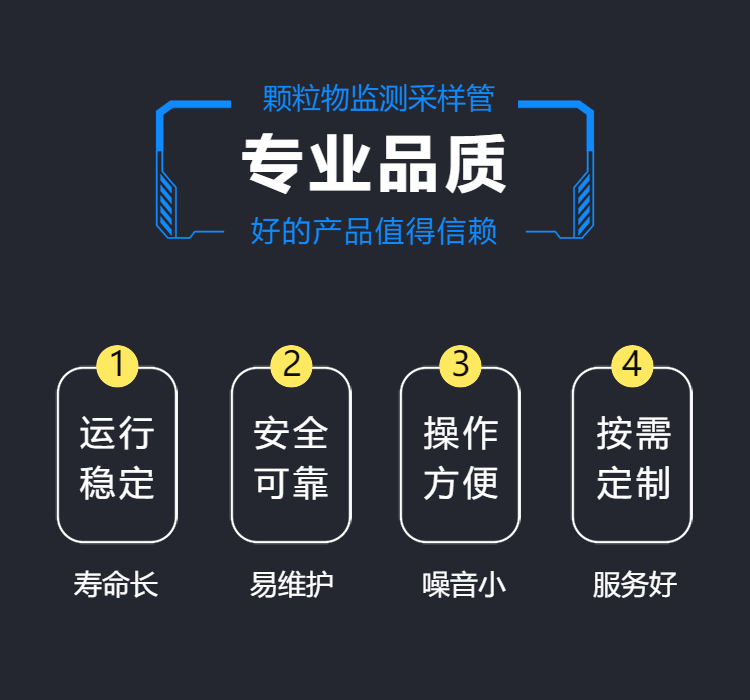 颗粒物监测采样管

专业品质

好的产品值得信赖

1
运行
稳定

寿命长

2
安全
可靠

易维护

3
操作
方便

噪音小

4
按需
定制

服务好