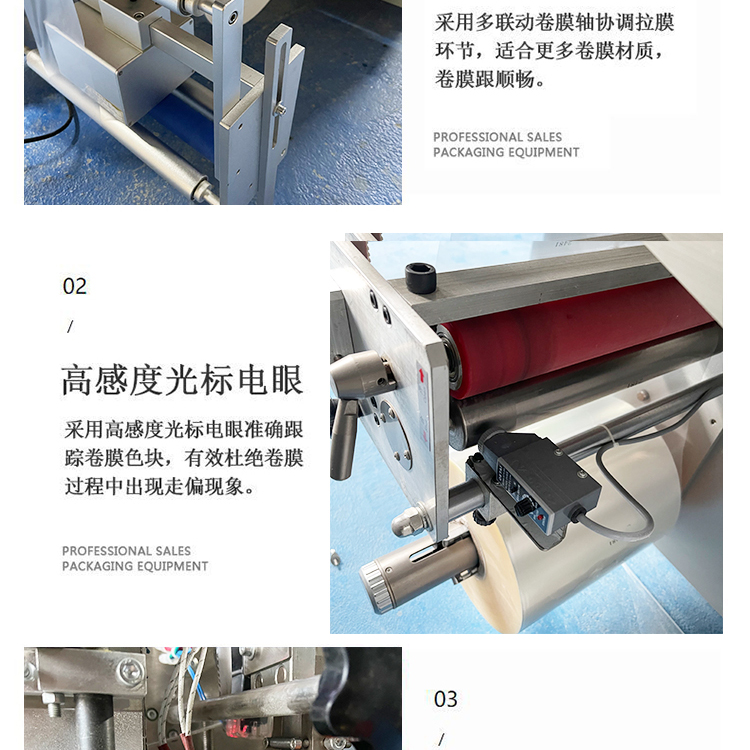 采用多联动卷膜轴协调拉膜环节，适合更多卷膜材质，卷膜跟顺畅。

PROFESSIONAL SALES
PACKAGING EQUIPMENT

02

/

高感度光标电眼

采用高感度光标电眼准确跟踪卷膜色块，有效杜绝卷膜过程中出现走偏现象。

PROFESSIONAL SALES
PACKAGING EQUIPMENT

03

/