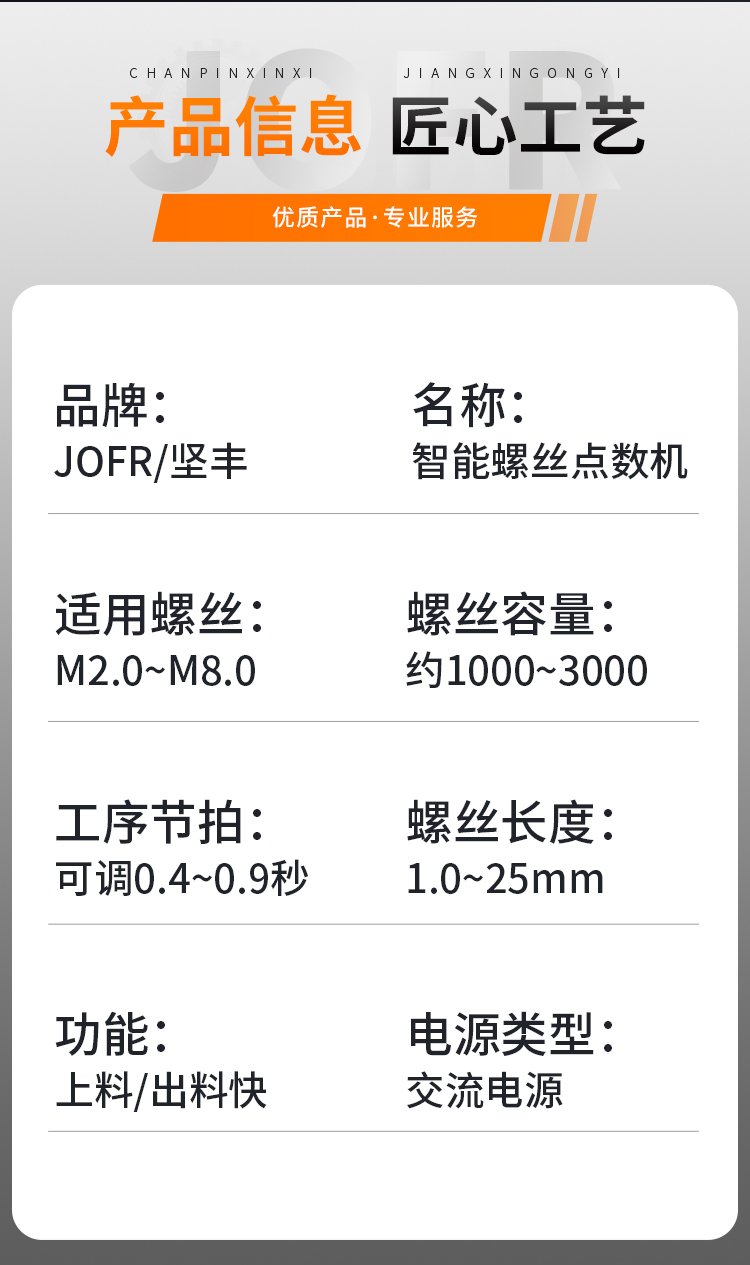 CHANPINXINXI JIANGXINGONGYI

产品信息 匠心工艺

优质产品·专业服务

品牌:
JOFR/坚丰

名称:
智能螺丝点数机

适用螺丝:
M2.0~M8.0

螺丝容量:
约1000~3000

工序节拍:
可调0.4~0.9秒

螺丝长度:
1.0~25mm

功能:
上料/出料快

电源类型:
交流电源

JOFR