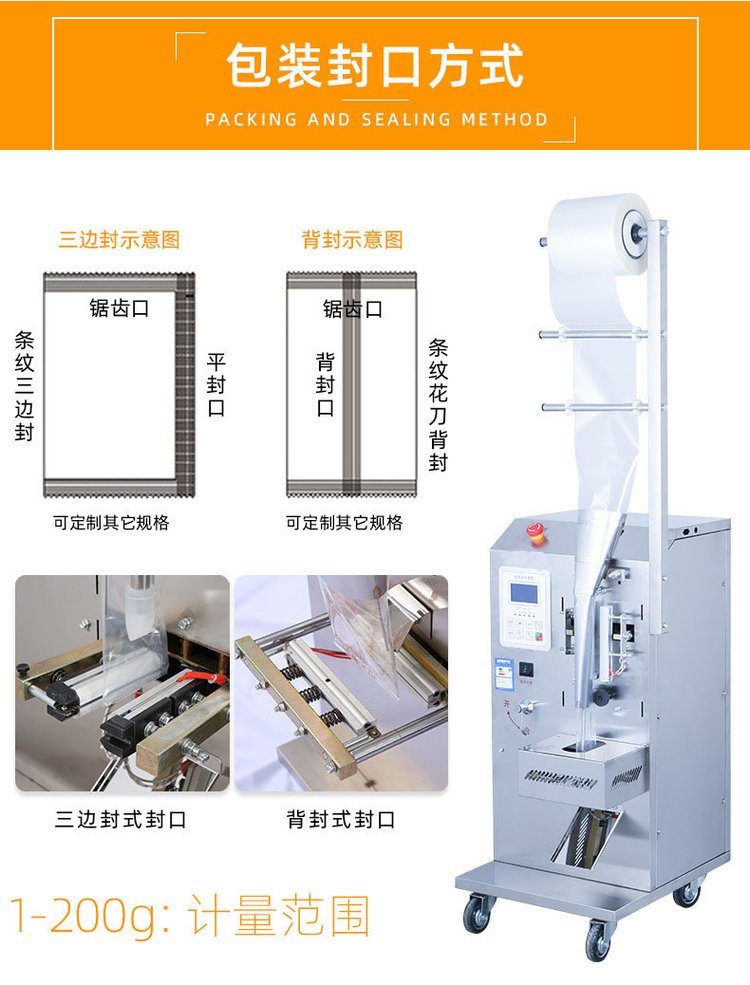 包装封口方式
PACKING AND SEALING METHOD

三边封示意图

锯齿口

条纹三边封

平封口

可定制其它规格

背封示意图

锯齿口

背封口

条纹花刀背封

可定制其它规格

三边封式封口

背封式封口

1-200g: 计量范围