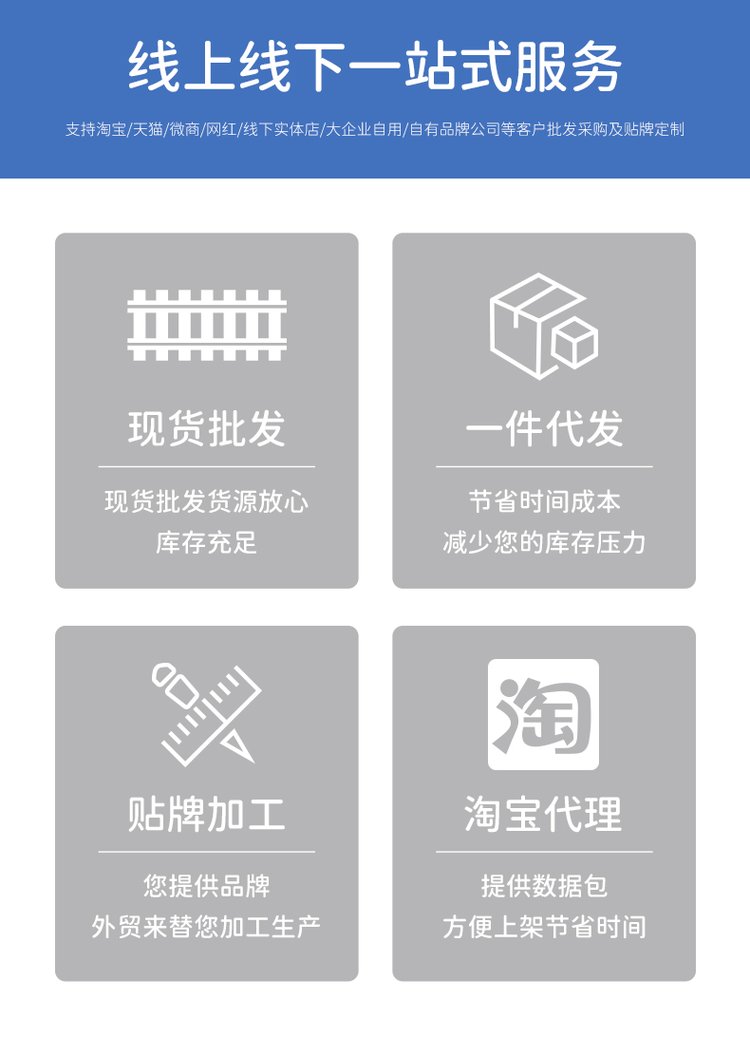 线上线下一站式服务

支持淘宝/天猫/微商/网红/线下实体店/大企业自用/自有品牌公司等客户批发采购及贴牌定制

现货批发

现货批发货源放心
库存充足

一件代发

节省时间成本
减少您的库存压力

贴牌加工

您提供品牌
外贸来替您加工生产

淘

淘宝代理

提供数据包
方便上架节省时间