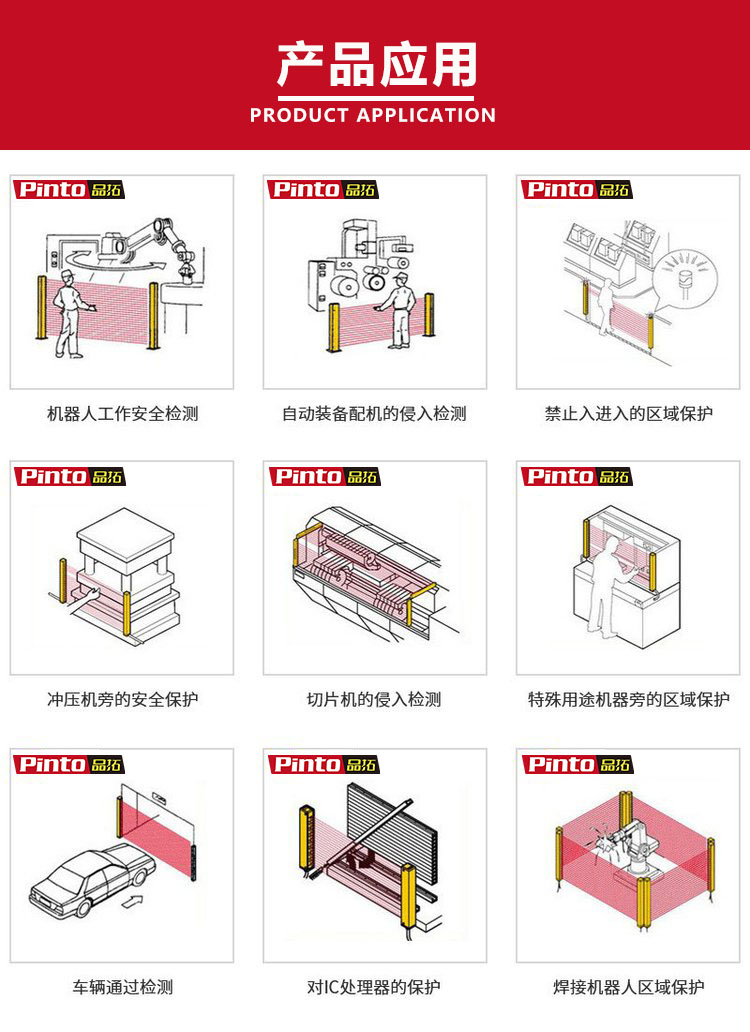 产品应用
PRODUCT APPLICATION

Pinto 品拓
机器人工作安全检测

Pinto 品拓
自动装备配机的侵入检测

Pinto 品拓
禁止入进入的区域保护

Pinto 品拓
冲压机旁的安全保护

Pinto 品拓
切片机的侵入检测

Pinto 品拓
特殊用途机器旁的区域保护

Pinto 品拓
车辆通过检测

Pinto 品拓
对IC处理器的保护

Pinto 品拓
焊接机器人区域保护