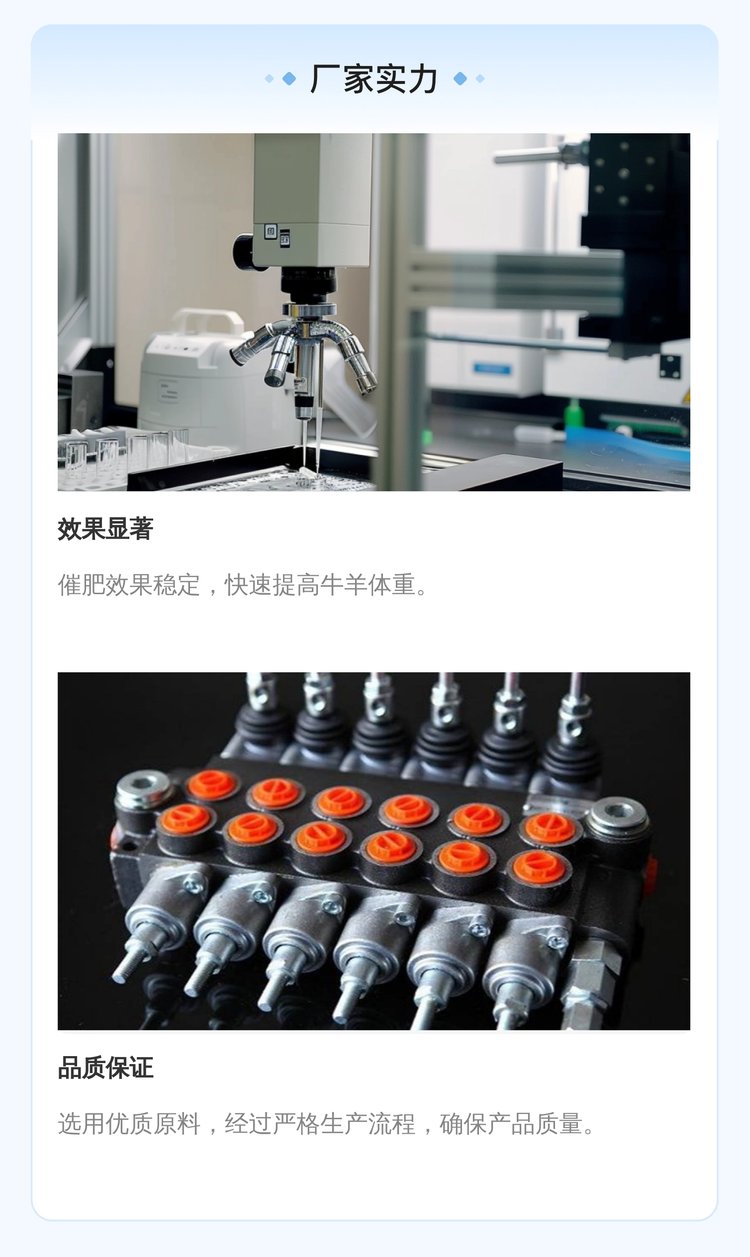 厂家实力

效果显著

催肥效果稳定，快速提高牛羊体重。

品质保证

选用优质原料，经过严格生产流程，确保产品质量。