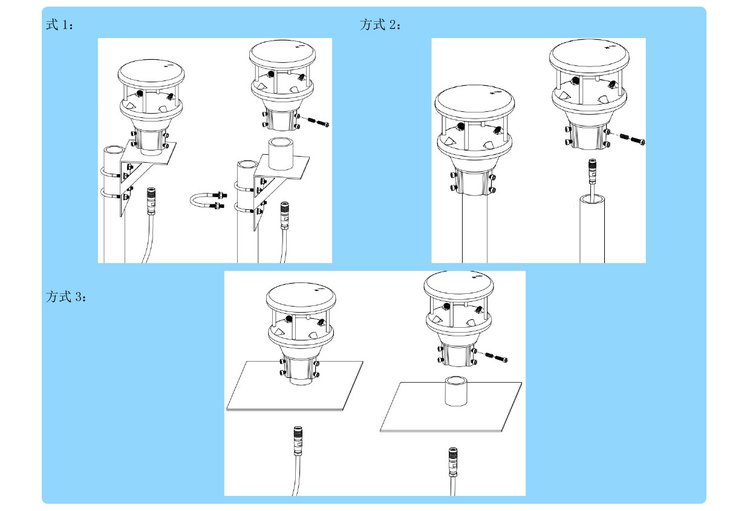 式 1:

方式 2:

方式 3: