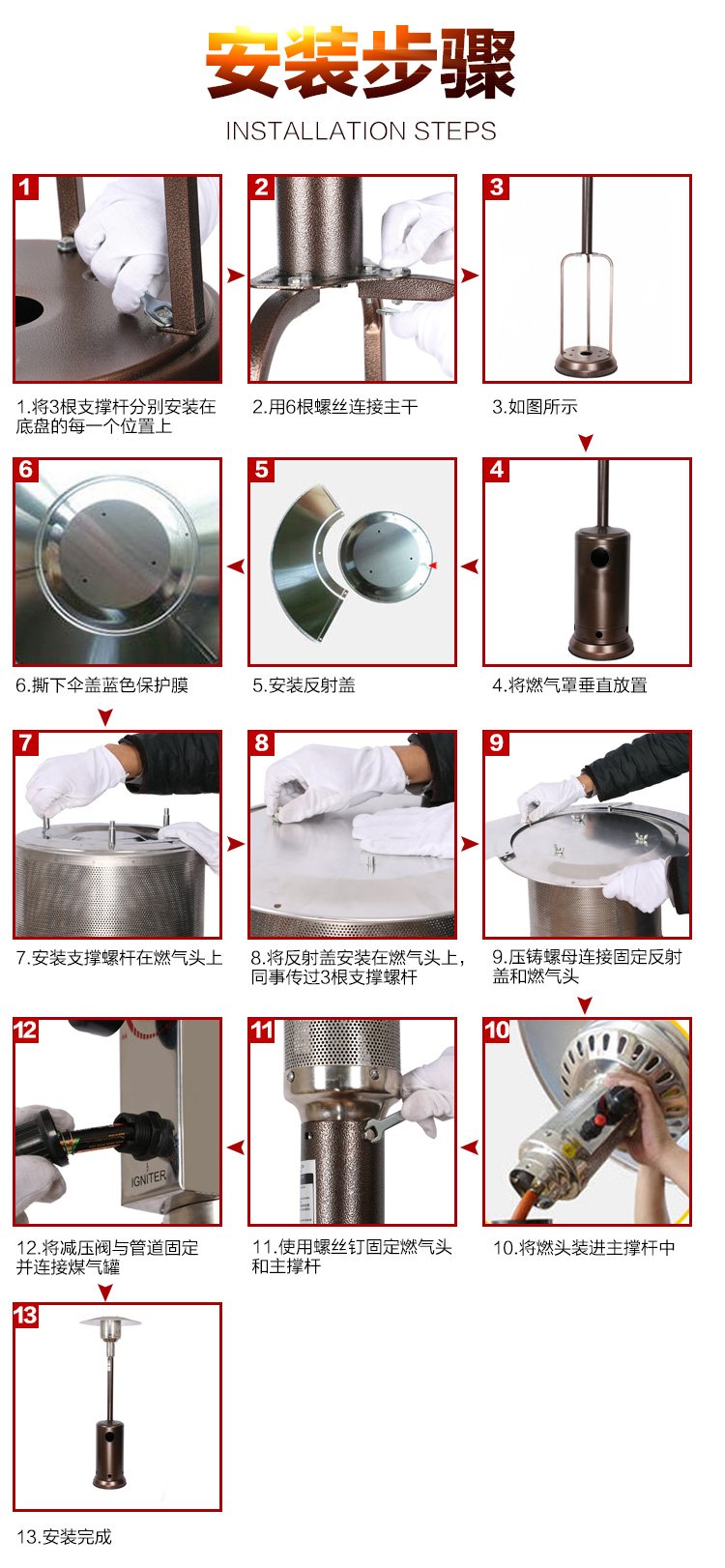 安装步骤
INSTALLATION STEPS

1
1.将3根支撑杆分别安装在底盘的每一个位置上

2
2.用6根螺丝连接主干

3
3.如图所示

4
4.将燃气罩垂直放置

5
5.安装反射盖

6
6.撕下伞盖蓝色保护膜

7
7.安装支撑螺杆在燃气头上

8
8.将反射盖安装在燃气头上，同事传过3根支撑螺杆

9
9.压铸螺母连接固定反射盖和燃气头

10
10.将燃头装进主撑杆中

11
11.使用螺丝钉固定燃气头和主撑杆

12
IGNITER
12.将减压阀与管道固定并连接煤气罐

13
13.安装完成