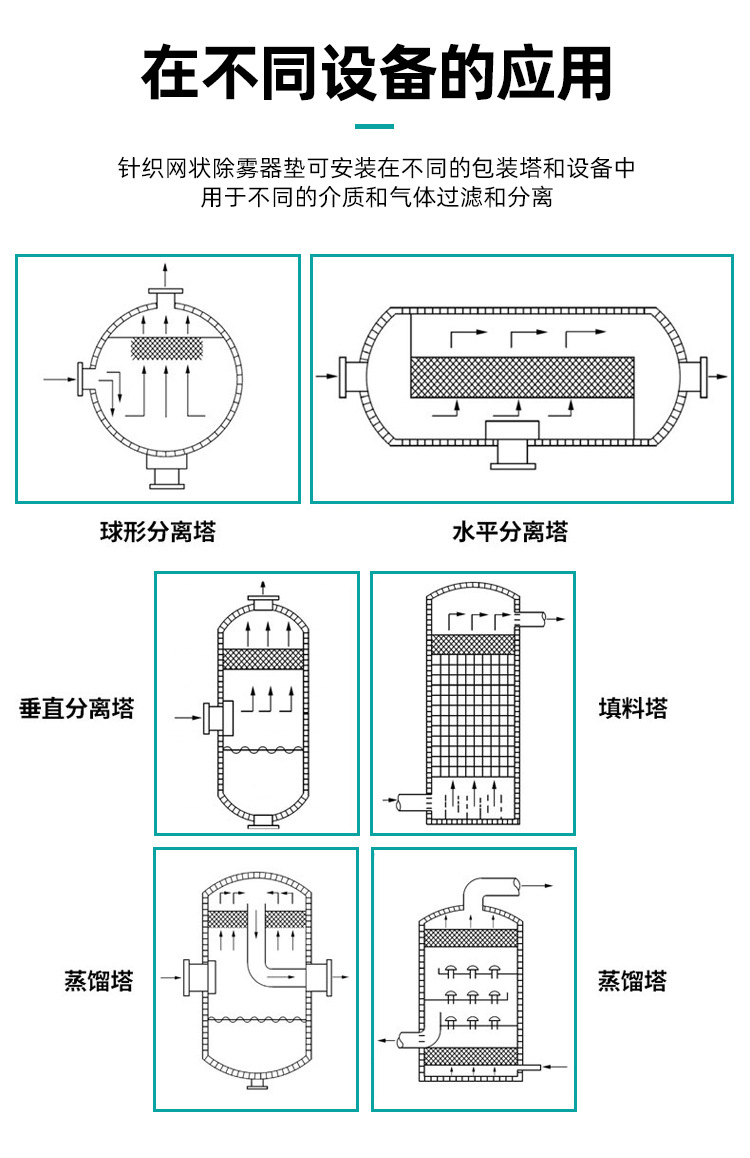 在不同设备的应用

针织网状除雾器垫可安装在不同的包装塔和设备中
用于不同的介质和气体过滤和分离

球形分离塔

水平分离塔

垂直分离塔

填料塔

蒸馏塔

蒸馏塔