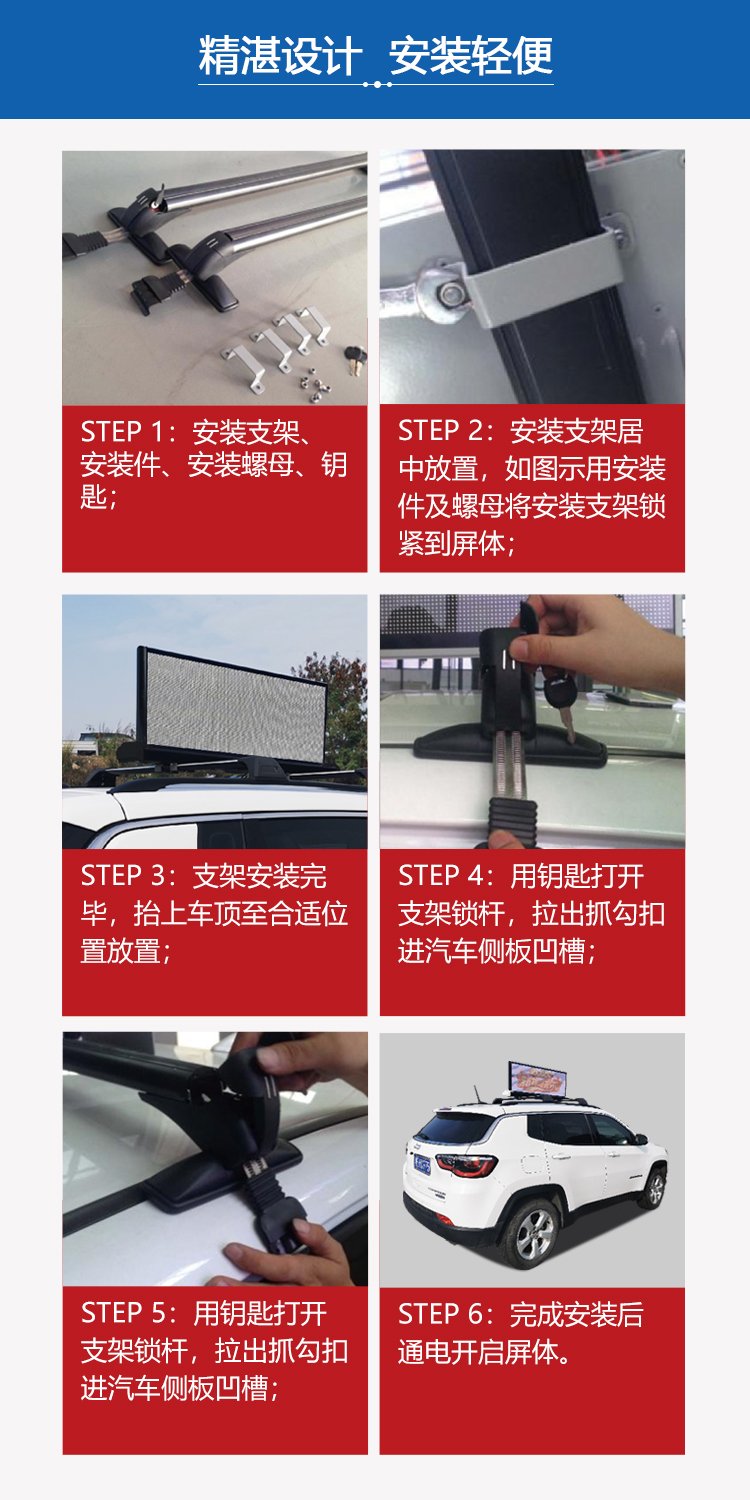 精湛设计 安装轻便

STEP 1：安装支架、安装件、安装螺母、钥匙；

STEP 2：安装支架居中放置，如图示用安装件及螺母将安装支架锁紧到屏体；

STEP 3：支架安装完毕，抬上车顶至合适位置放置；

STEP 4：用钥匙打开支架锁杆，拉出抓勾扣进汽车侧板凹槽；

STEP 5：用钥匙打开支架锁杆，拉出抓勾扣进汽车侧板凹槽；

STEP 6：完成安装后通电开启屏体。