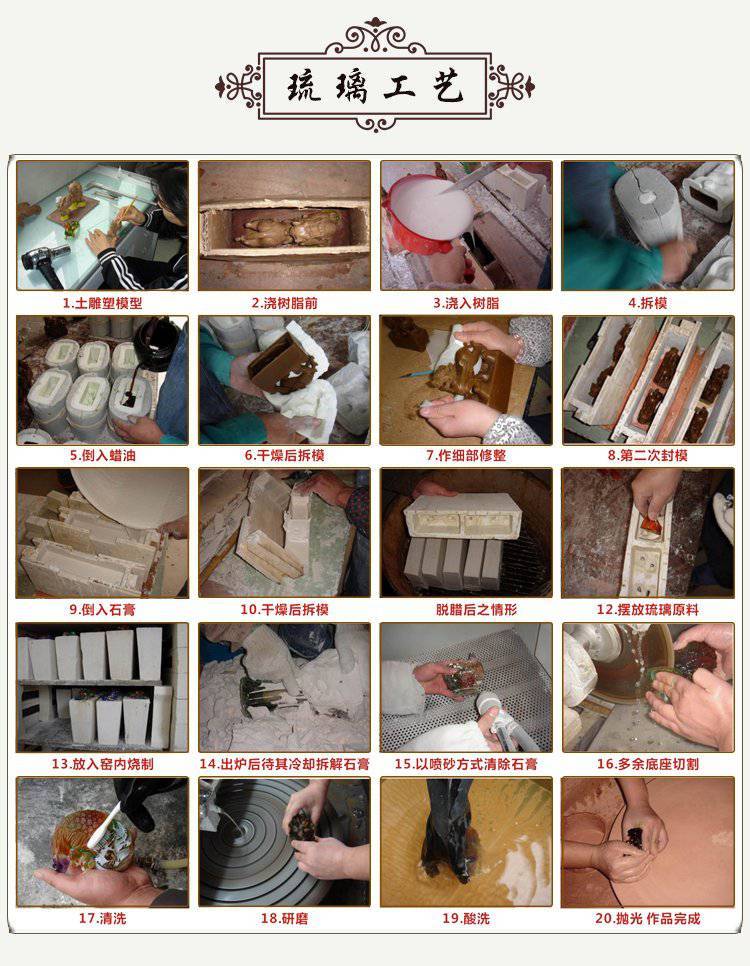 琉璃工艺

1.土雕塑模型

2.浇树脂前

3.浇入树脂

4.拆模

5.倒入蜡油

6.干燥后拆模

7.作细部修整

8.第二次封模

9.倒入石膏

10.干燥后拆模

脱腊后之情形

12.摆放琉璃原料

13.放入窑内烧制

14.出炉后待其冷却拆解石膏

15.以喷砂方式清除石膏

16.多余底座切割

17.清洗

18.研磨

19.酸洗

20.抛光 作品完成