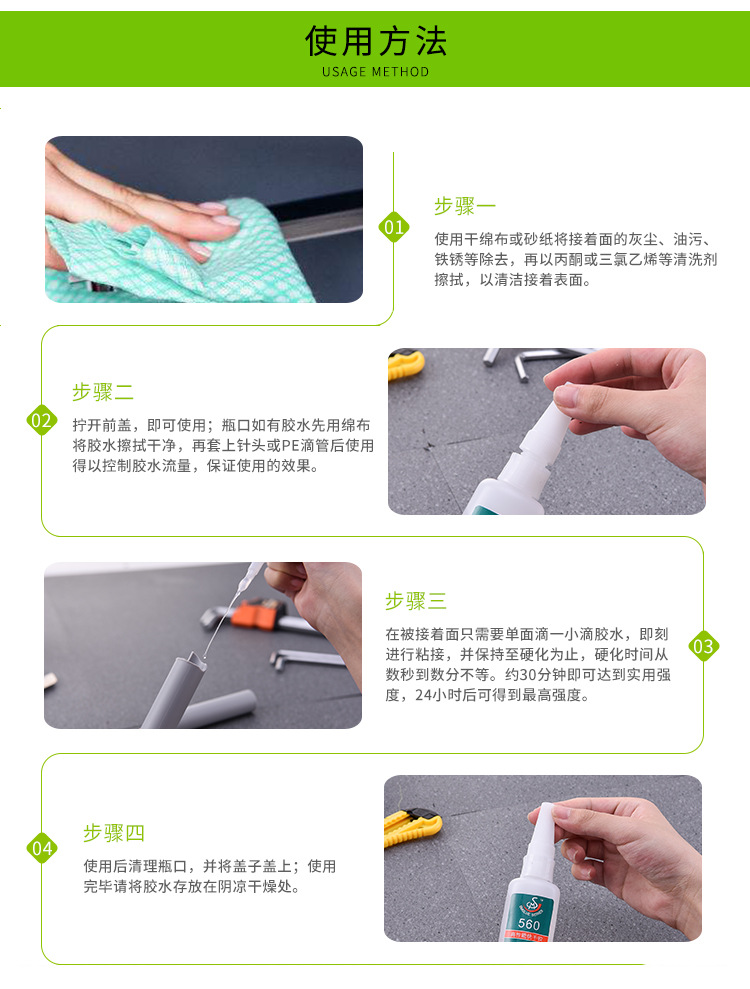 使用方法
USAGE METHOD

01

步骤一

使用干绵布或砂纸将接着面的灰尘、油污、铁锈等除去，再以丙酮或三氯乙烯等清洗剂擦拭，以清洁接着表面。

02

步骤二

拧开前盖，即可使用；瓶口如有胶水先用绵布将胶水擦拭干净，再套上针头或PE滴管后使用得以控制胶水流量，保证使用的效果。

步骤三

在被接着面只需要单面滴一小滴胶水，即刻进行粘接，并保持至硬化为止，硬化时间从数秒到数分不等。约30分钟即可达到实用强度，24小时后可得到最高强度。

03

04

步骤四

使用后清理瓶口，并将盖子盖上；使用完毕请将胶水存放在阴凉干燥处。

560