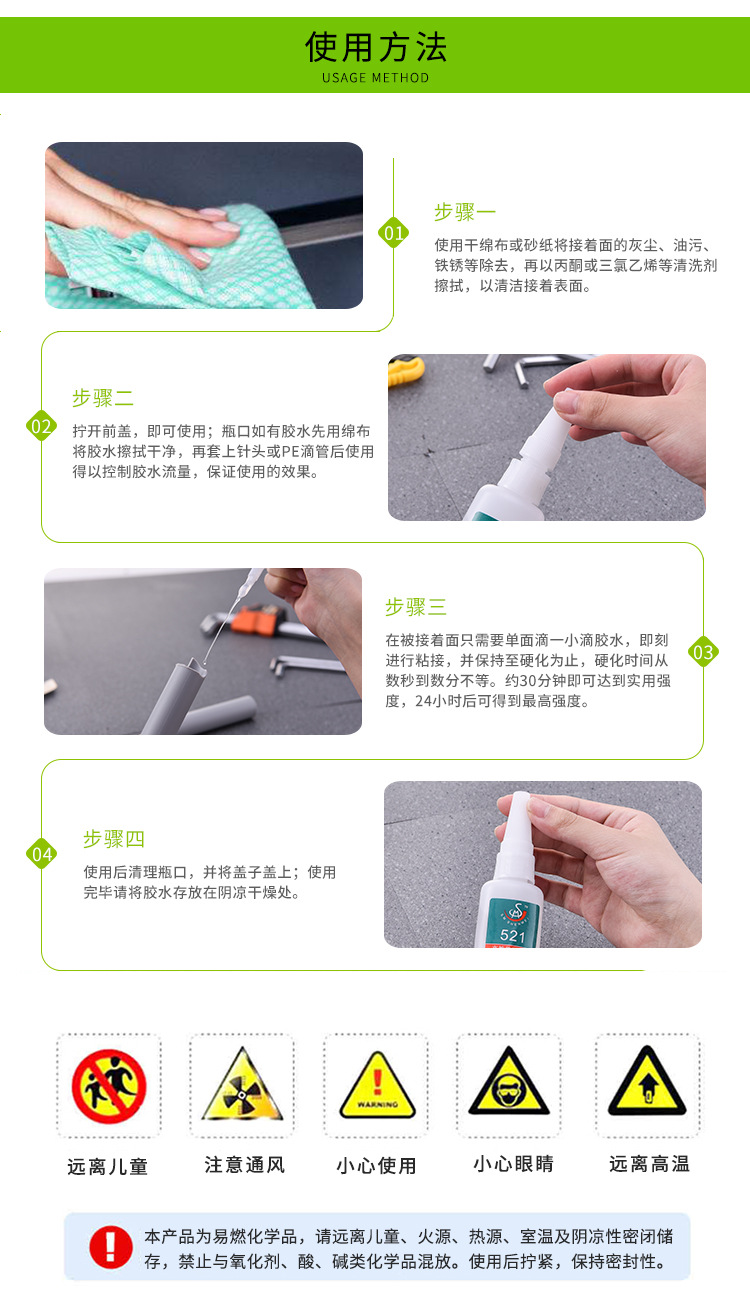 使用方法
USAGE METHOD

01
步骤一
使用干绵布或砂纸将接着面的灰尘、油污、铁锈等除去，再以丙酮或三氯乙烯等清洗剂擦拭，以清洁接着表面。

02
步骤二
拧开前盖，即可使用；瓶口如有胶水先用绵布将胶水擦拭干净，再套上针头或PE滴管后使用得以控制胶水流量，保证使用的效果。

03
步骤三
在被接着面只需要单面滴一小滴胶水，即刻进行粘接，并保持至硬化为止，硬化时间从数秒到数分不等。约30分钟即可达到实用强度，24小时后可得到最高强度。

04
步骤四
使用后清理瓶口，并将盖子盖上；使用完毕请将胶水存放在阴凉干燥处。

521

WARNING

远离儿童
注意通风
小心使用
小心眼睛
远离高温

本产品为易燃化学品，请远离儿童、火源、热源、室温及阴凉性密闭储存，禁止与氧化剂、酸、碱类化学品混放。使用后拧紧，保持密封性。