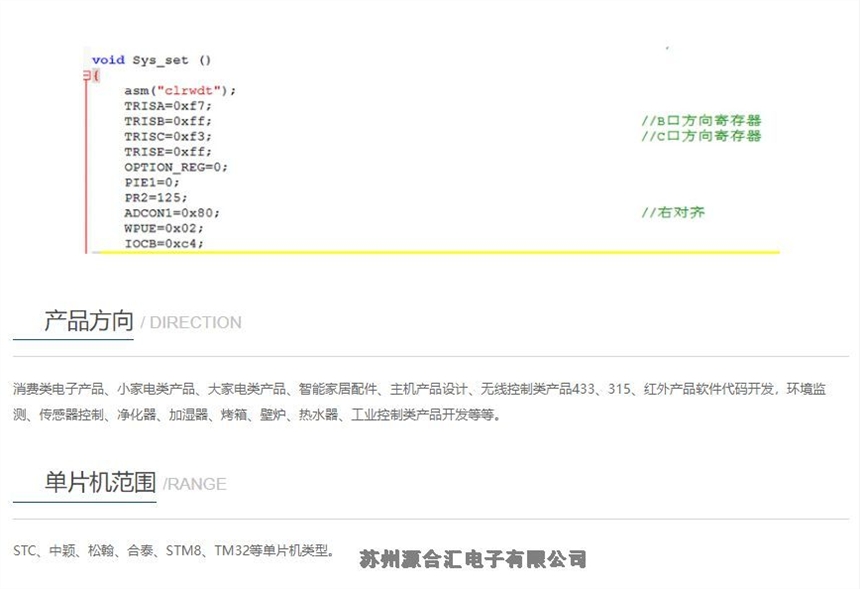 void Sys_set ()
{
asm("clrwdt");
TRISA=0xf7;
TRISB=0xff; //B口方向寄存器
TRISC=0xf3; //C口方向寄存器
TRISE=0xff;
OPTION_REG=0;
PIE1=0;
PR2=125;
ADCON1=0x80; //右对齐
WPUE=0x02;
IOCB=0xc4;

产品方向 / DIRECTION

消费类电子产品、小家电类产品、大家电类产品、智能家居配件、主机产品设计、无线控制类产品433、315、红外产品软件代码开发，环境监测、传感器控制、净化器、加湿器、烤箱、壁炉、热水器、工业控制类产品开发等等。

单片机范围 /RANGE

STC、中颖、松翰、合泰、STM8、TM32等单片机类型。

苏州源合汇电子有限公司