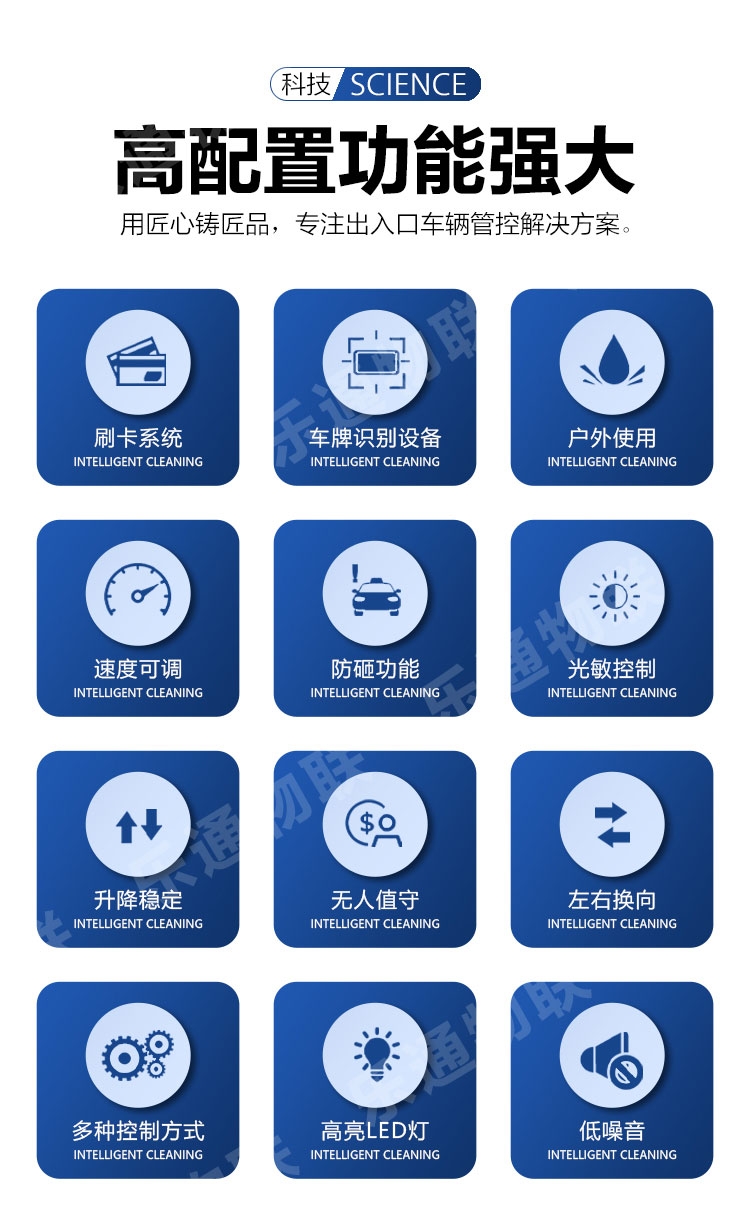 科技 SCIENCE

高配置功能强大

用匠心铸匠品，专注出入口车辆管控解决方案。

刷卡系统
INTELLIGENT CLEANING

车牌识别设备
INTELLIGENT CLEANING

户外使用
INTELLIGENT CLEANING

速度可调
INTELLIGENT CLEANING

防砸功能
INTELLIGENT CLEANING

光敏控制
INTELLIGENT CLEANING

升降稳定
INTELLIGENT CLEANING

无人值守
INTELLIGENT CLEANING

左右换向
INTELLIGENT CLEANING

多种控制方式
INTELLIGENT CLEANING

高亮LED灯
INTELLIGENT CLEANING

低噪音
INTELLIGENT CLEANING

乐通物联