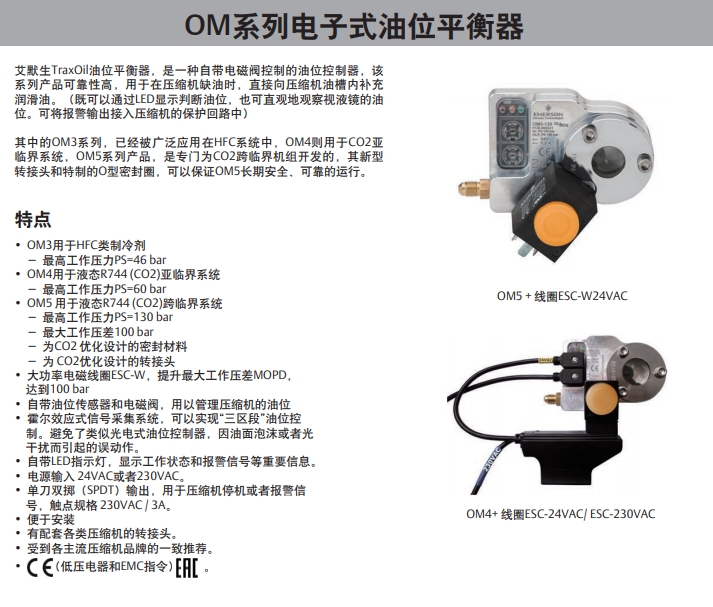 OM系列电子式油位平衡器

艾默生TraxOil油位平衡器，是一种自带电磁阀控制的油位控制器，该系列产品可靠性高，用于在压缩机缺油时，直接向压缩机油槽内补充润滑油。（既可以通过LED显示判断油位，也可直观地观察视液镜的油位。可将报警输出接入压缩机的保护回路中）

其中的OM3系列，已经被广泛应用在HFC系统中，OM4则用于CO2亚临界系统，OM5系列产品，是专门为CO2跨临界机组开发的，其新型转接头和特制的O型密封圈，可以保证OM5长期安全、可靠的运行。

特点
• OM3用于HFC类制冷剂
 – 最高工作压力PS=46 bar
• OM4用于液态R744 (CO2)亚临界系统
 – 最高工作压力PS=60 bar
• OM5 用于液态R744 (CO2)跨临界系统
 – 最高工作压力PS=130 bar
 – 最大工作压差100 bar
 – 为CO2 优化设计的密封材料
 – 为 CO2优化设计的转接头
• 大功率电磁线圈ESC-W，提升最大工作压差MOPD，达到100 bar
• 自带油位传感器和电磁阀，用以管理压缩机的油位
• 霍尔效应式信号采集系统，可以实现“三区段”油位控制。避免了类似光电式油位控制器，因油面泡沫或者光干扰而引起的误动作。
• 自带LED指示灯，显示工作状态和报警信号等重要信息。
• 电源输入 24VAC或者230VAC。
• 单刀双掷（SPDT）输出，用于压缩机停机或者报警信号，触点规格 230VAC / 3A。
• 便于安装
• 有配套各类压缩机的转接头。
• 受到各主流压缩机品牌的一致推荐。
• CE（低压电器和EMC指令）EAC 。

EMERSON

OM5 + 线圈ESC-W24VAC

24VAC

230VAC

OM4+ 线圈ESC-24VAC/ ESC-230VAC