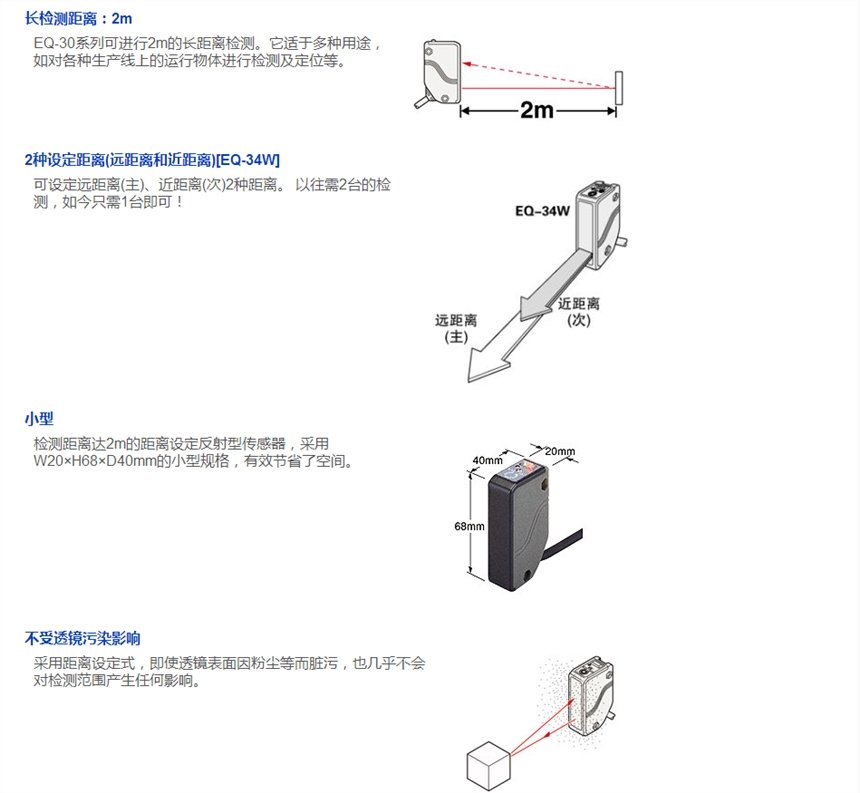 长检测距离：2m

EQ-30系列可进行2m的长距离检测。它适于多种用途，如对各种生产线上的运行物体进行检测及定位等。

2m

2种设定距离(远距离和近距离)[EQ-34W]

可设定远距离(主)、近距离(次)2种距离。 以往需2台的检测，如今只需1台即可！

EQ-34W

近距离
(次)

远距离
(主)

小型

检测距离达2m的距离设定反射型传感器，采用W20×H68×D40mm的小型规格，有效节省了空间。

40mm

20mm

68mm

不受透镜污染影响

采用距离设定式，即使透镜表面因粉尘等而脏污，也几乎不会对检测范围产生任何影响。