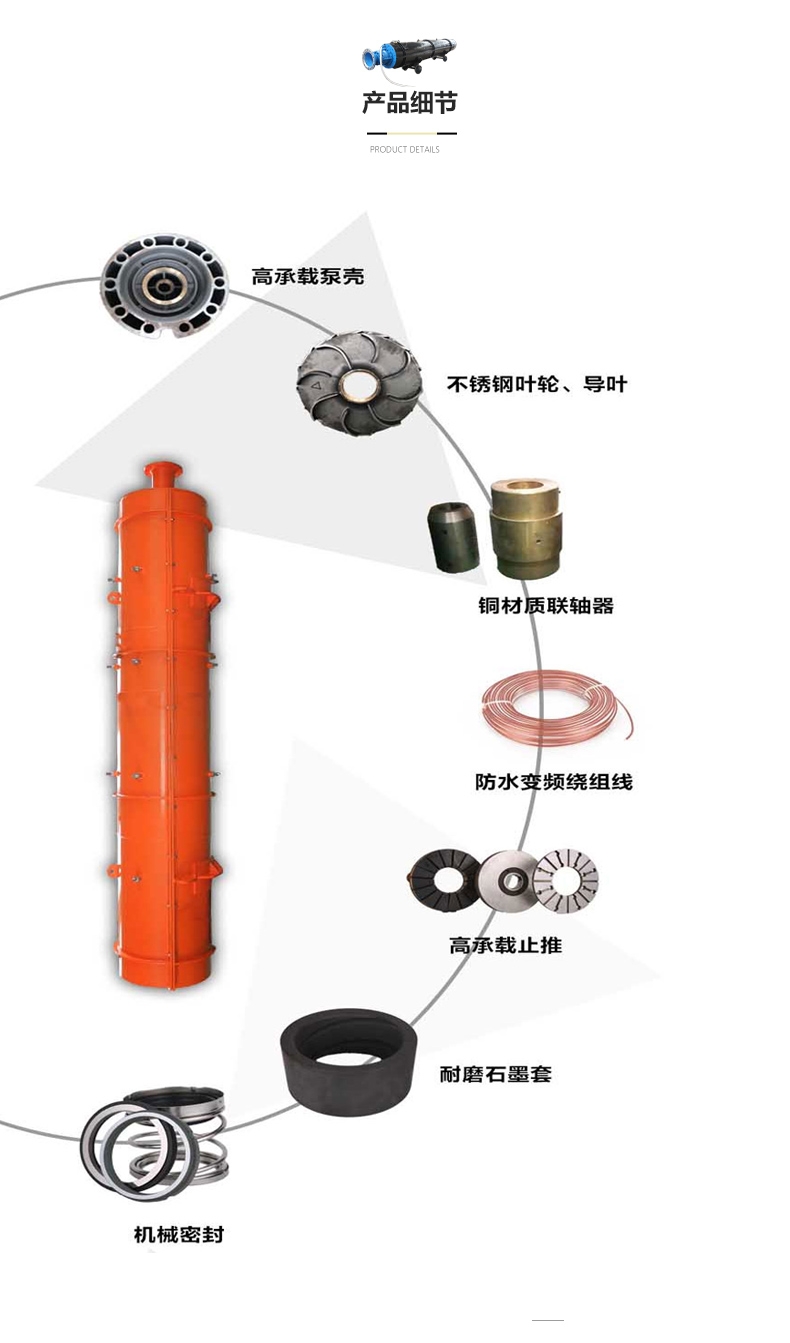 产品细节
PRODUCT DETAILS

高承载泵壳

不锈钢叶轮、导叶

铜材质联轴器

防水变频绕组线

高承载止推

耐磨石墨套

机械密封