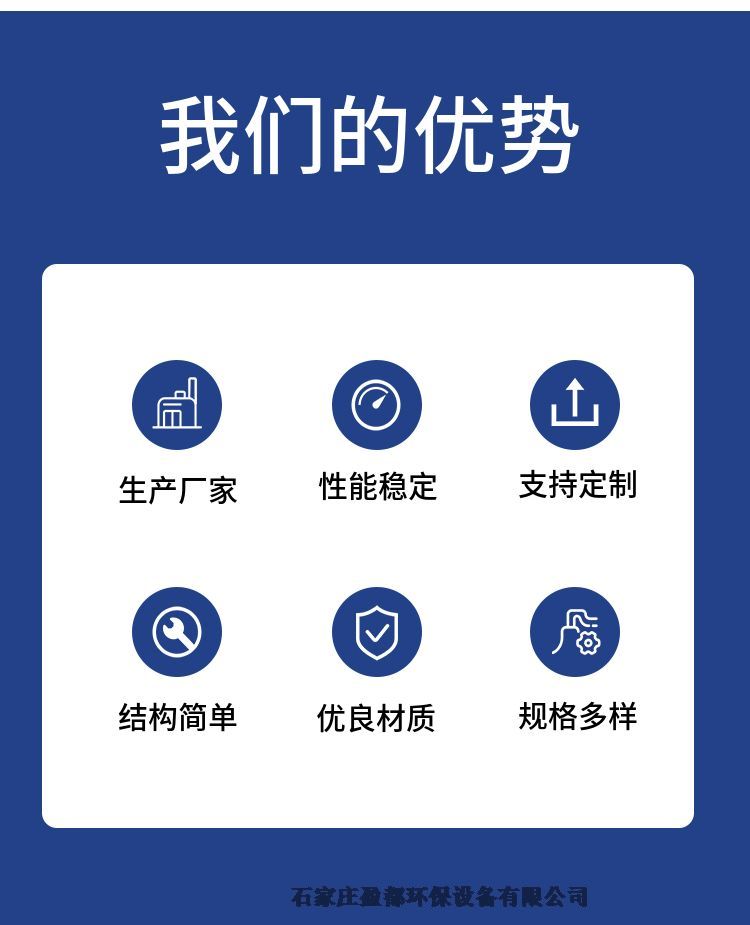 我们的优势

生产厂家

性能稳定

支持定制

结构简单

优良材质

规格多样

石家庄盈都环保设备有限公司