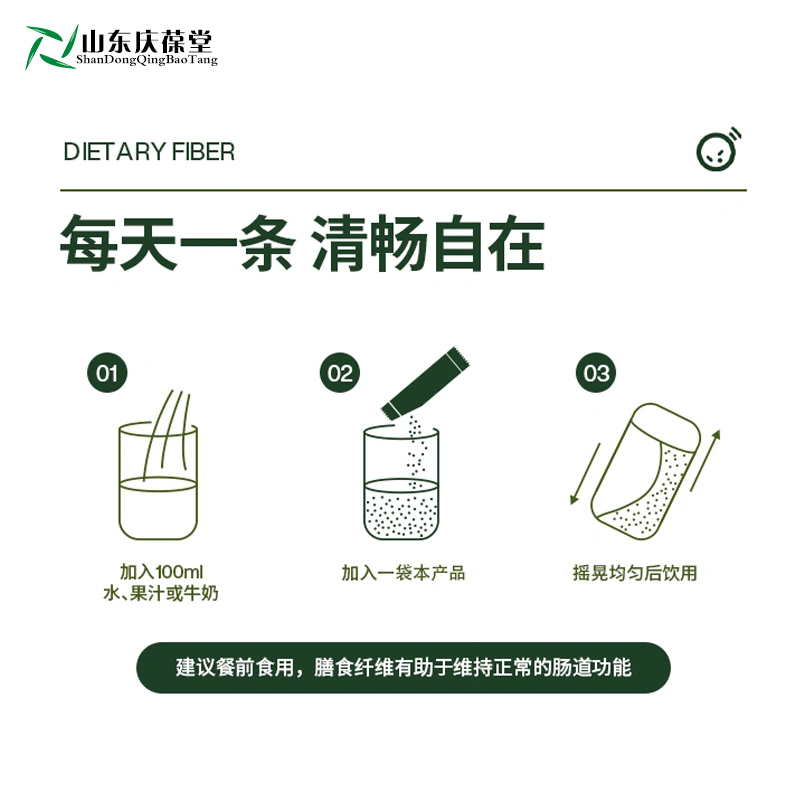 山东庆葆堂
ShanDongQingBaoTang

DIETARY FIBER

每天一条 清畅自在

01
加入100ml
水、果汁或牛奶

02
加入一袋本产品

03
摇晃均匀后饮用

建议餐前食用，膳食纤维有助于维持正常的肠道功能