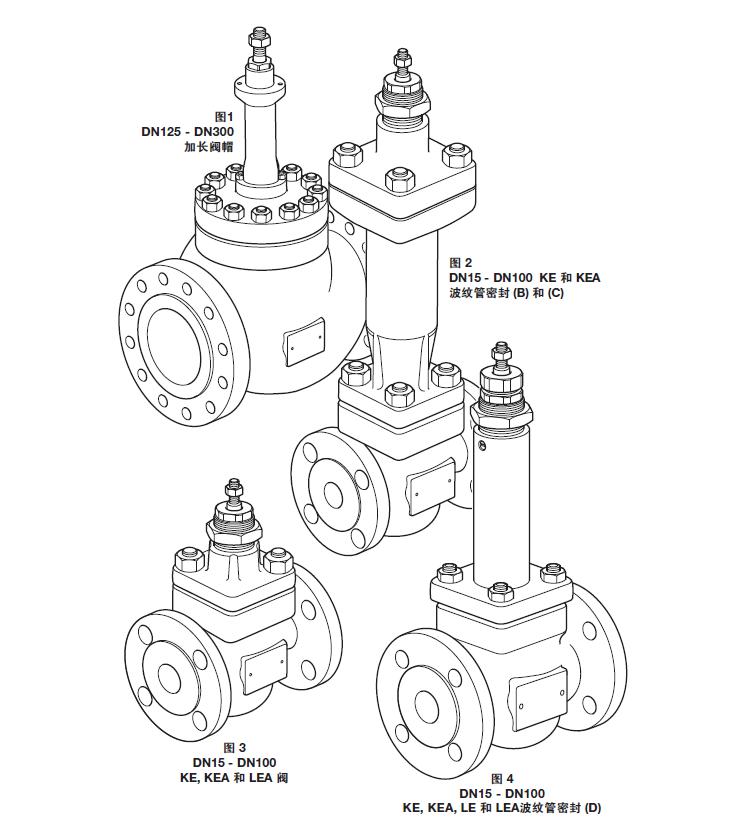 图1
DN125 - DN300
加长阀帽

图 2
DN15 - DN100 KE 和 KEA
波纹管密封 (B) 和 (C)

图 3
DN15 - DN100
KE, KEA 和 LEA 阀

图 4
DN15 - DN100
KE, KEA, LE 和 LEA波纹管密封 (D)