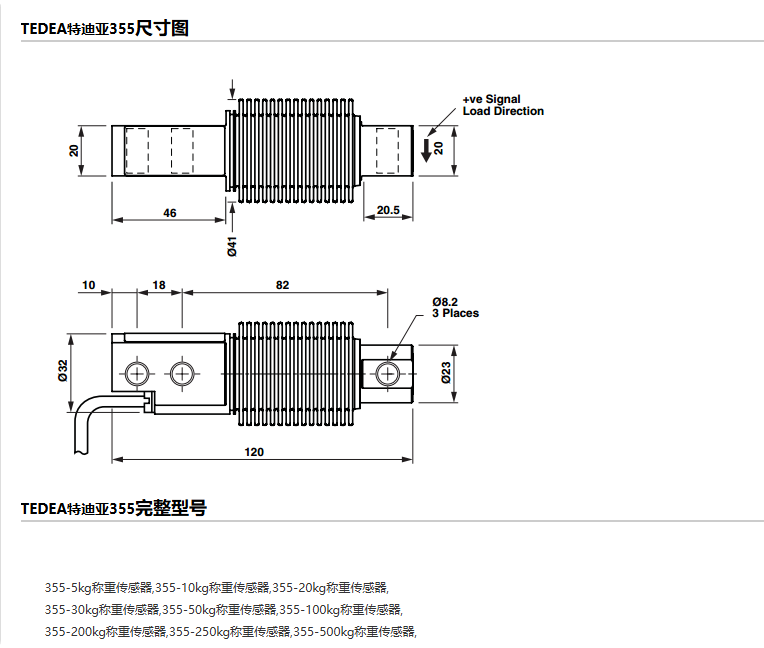 TEDEA特迪亚355尺寸图

+ve Signal
Load Direction

20

20

46

20.5

Ø41

10

18

82

Ø8.2
3 Places

Ø32

Ø23

120

TEDEA特迪亚355完整型号

355-5kg称重传感器,355-10kg称重传感器,355-20kg称重传感器,

355-30kg称重传感器,355-50kg称重传感器,355-100kg称重传感器,

355-200kg称重传感器,355-250kg称重传感器,355-500kg称重传感器,