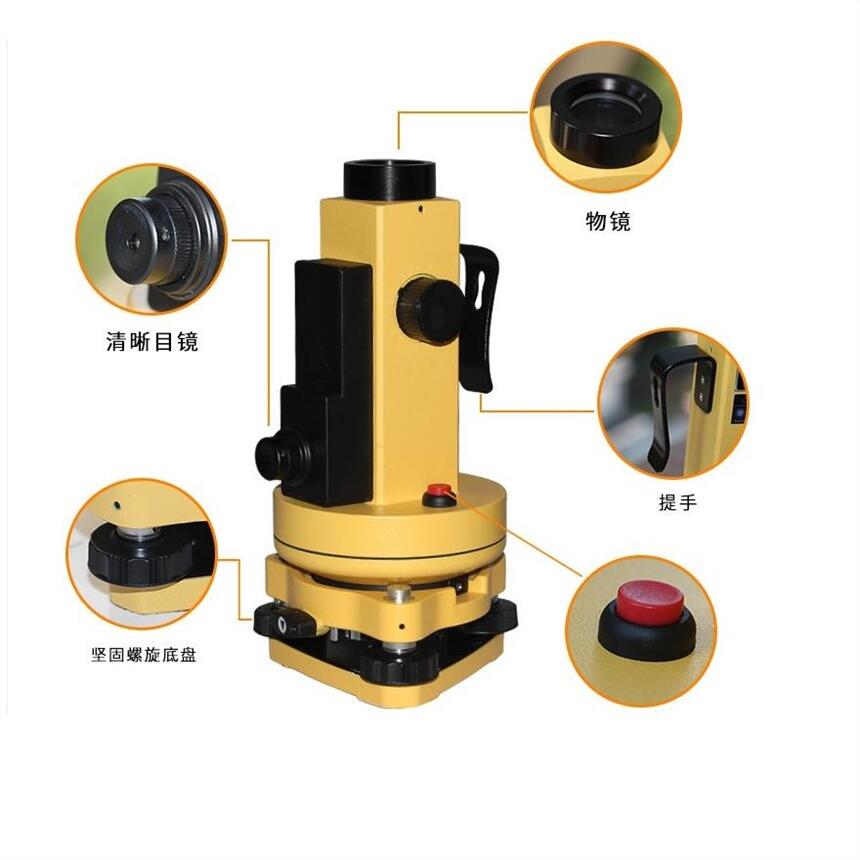 物镜

清晰目镜

提手

坚固螺旋底盘