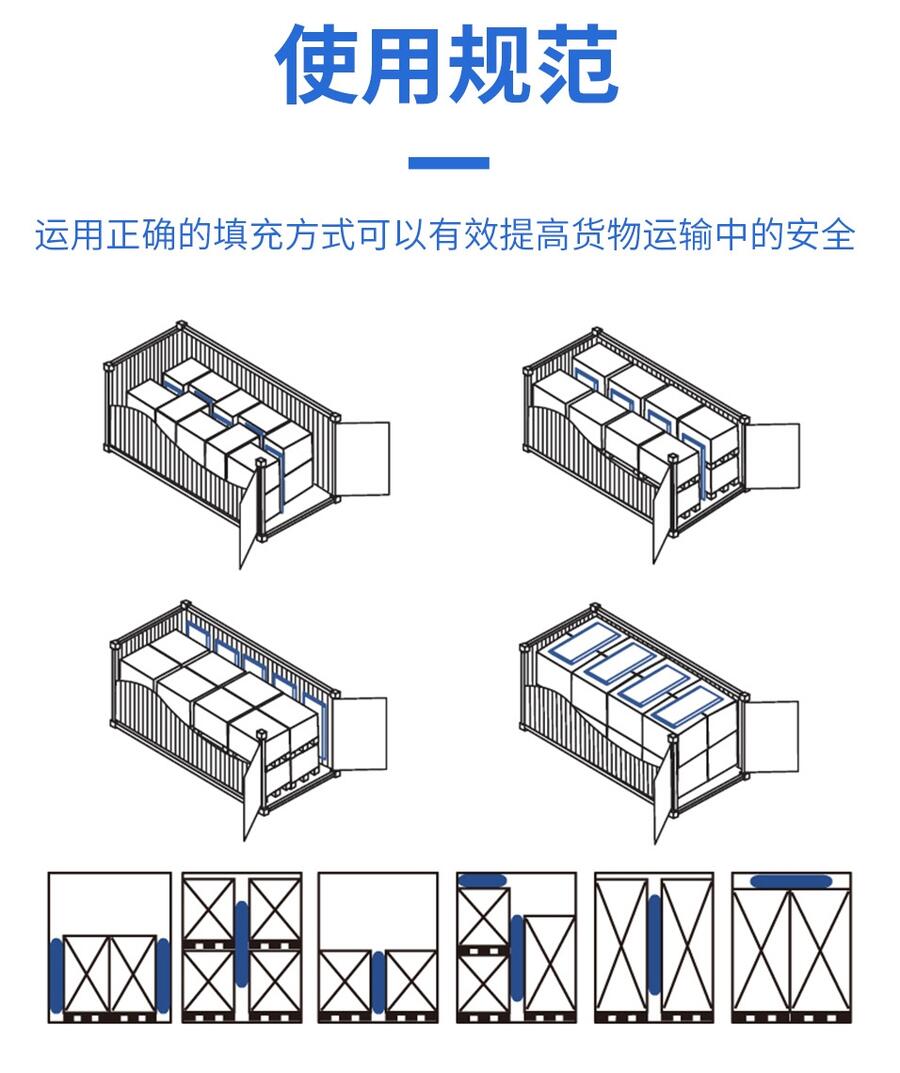 使用规范

运用正确的填充方式可以有效提高货物运输中的安全