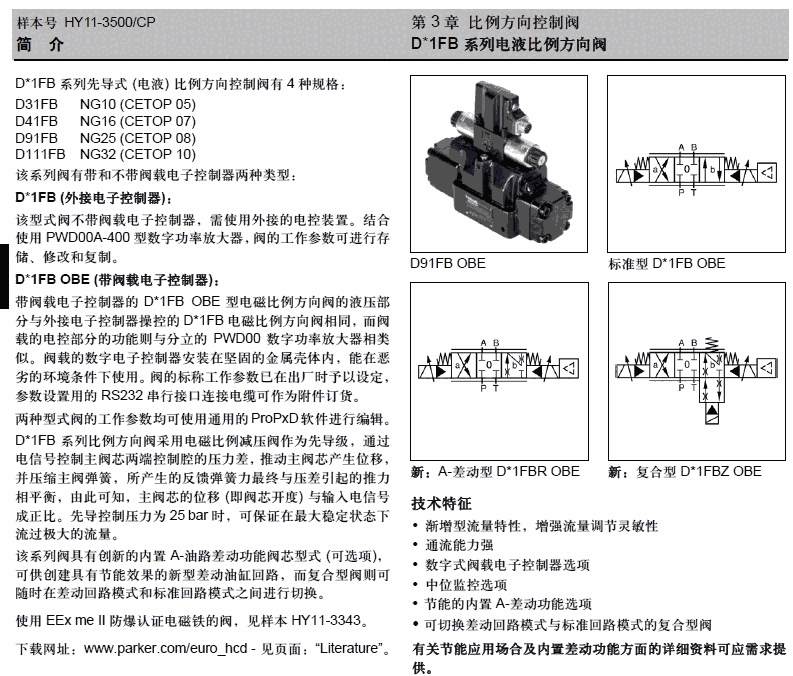 样本号 HY11-3500/CP
简 介

第 3 章 比例方向控制阀
D*1FB 系列电液比例方向阀

D*1FB 系列先导式 (电液) 比例方向控制阀有 4 种规格：
D31FB NG10 (CETOP 05)
D41FB NG16 (CETOP 07)
D91FB NG25 (CETOP 08)
D111FB NG32 (CETOP 10)
该系列阀有带和不带阀载电子控制器两种类型：

D*1FB (外接电子控制器)：
该型式阀不带阀载电子控制器，需使用外接的电控装置。结合使用 PWD00A-400 型数字功率放大器，阀的工作参数可进行存储、修改和复制。

D*1FB OBE (带阀载电子控制器)：
带阀载电子控制器的 D*1FB OBE 型电磁比例方向阀的液压部分与外接电子控制器操控的 D*1FB 电磁比例方向阀相同，而阀载的电控部分的功能则与分立的 PWD00 数字功率放大器相类似。阀载的数字电子控制器安装在坚固的金属壳体内，能在恶劣的环境条件下使用。阀的标称工作参数已在出厂时予以设定，参数设置用的 RS232 串行接口连接电缆可作为附件订货。

两种型式阀的工作参数均可使用通用的 ProPxD 软件进行编辑。

D*1FB 系列比例方向阀采用电磁比例减压阀作为先导级，通过电信号控制主阀芯两端控制腔的压力差，推动主阀芯产生位移，并压缩主阀弹簧，所产生的反馈弹簧力最终与压差引起的推力相平衡，由此可知，主阀芯的位移 (即阀芯开度) 与输入电信号成正比。先导控制压力为 25 bar 时，可保证在最大稳定状态下流过极大的流量。

该系列阀具有创新的内置 A-油路差动功能阀芯型式 (可选项)，可供创建具有节能效果的新型差动油缸回路，而复合型阀则可随时在差动回路模式和标准回路模式之间进行切换。

使用 EEx me II 防爆认证电磁铁的阀，见样本 HY11-3343。

下载网址：www.parker.com/euro_hcd - 见页面："Literature"。

D91FB OBE

A B
a 0 b
P T
标准型 D*1FB OBE

A B
a 0 b
P T
新：A-差动型 D*1FBR OBE

A B
a 0 b
P T
新：复合型 D*1FBZ OBE

技术特征
• 渐增型流量特性，增强流量调节灵敏性
• 通流能力强
• 数字式阀载电子控制器选项
• 中位监控选项
• 节能的内置 A-差动功能选项
• 可切换差动回路模式与标准回路模式的复合型阀

有关节能应用场合及内置差动功能方面的详细资料可应需求提供。