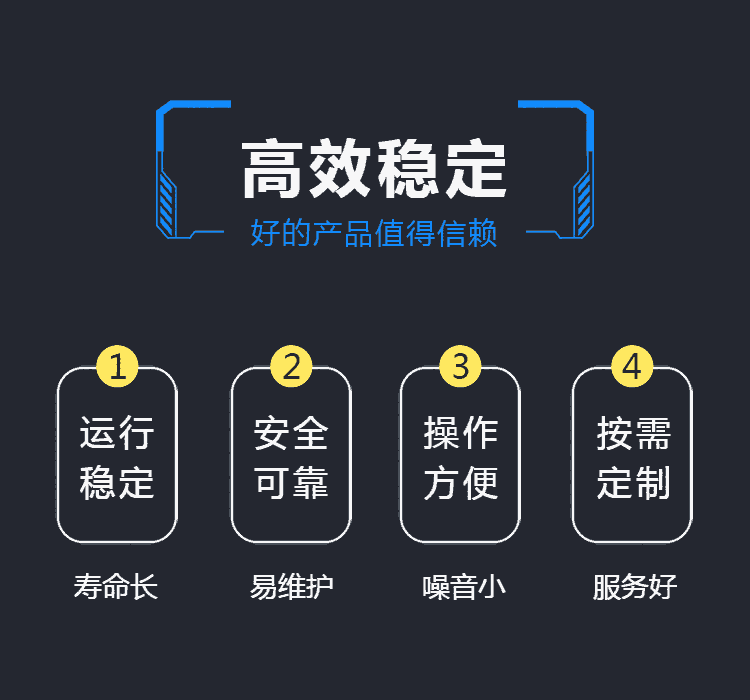 高效稳定

好的产品值得信赖

1
运行
稳定

寿命长

2
安全
可靠

易维护

3
操作
方便

噪音小

4
按需
定制

服务好