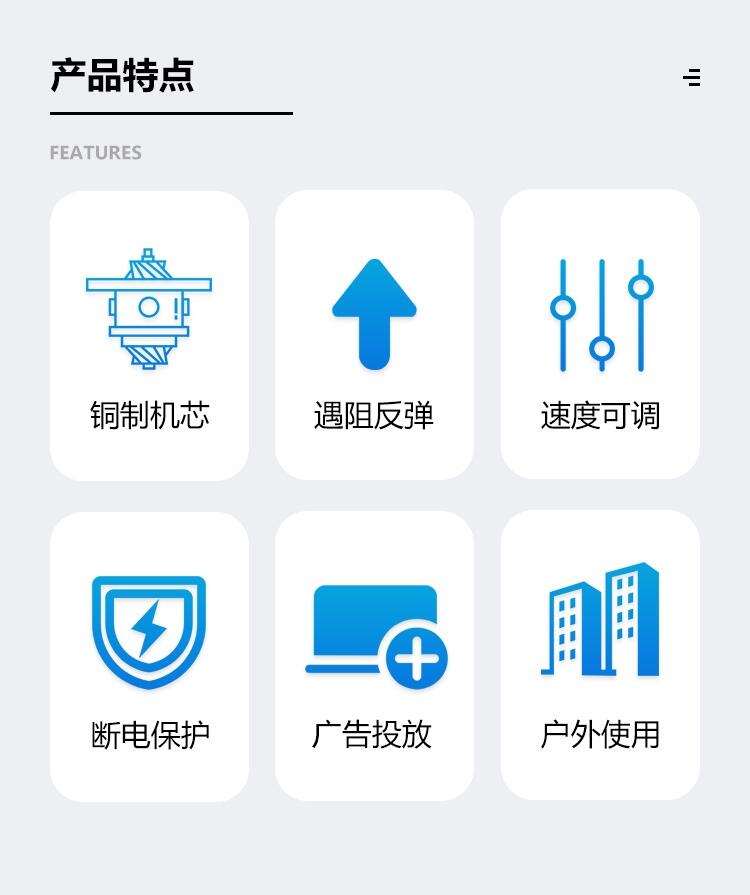 产品特点

FEATURES

铜制机芯

遇阻反弹

速度可调

断电保护

广告投放

户外使用