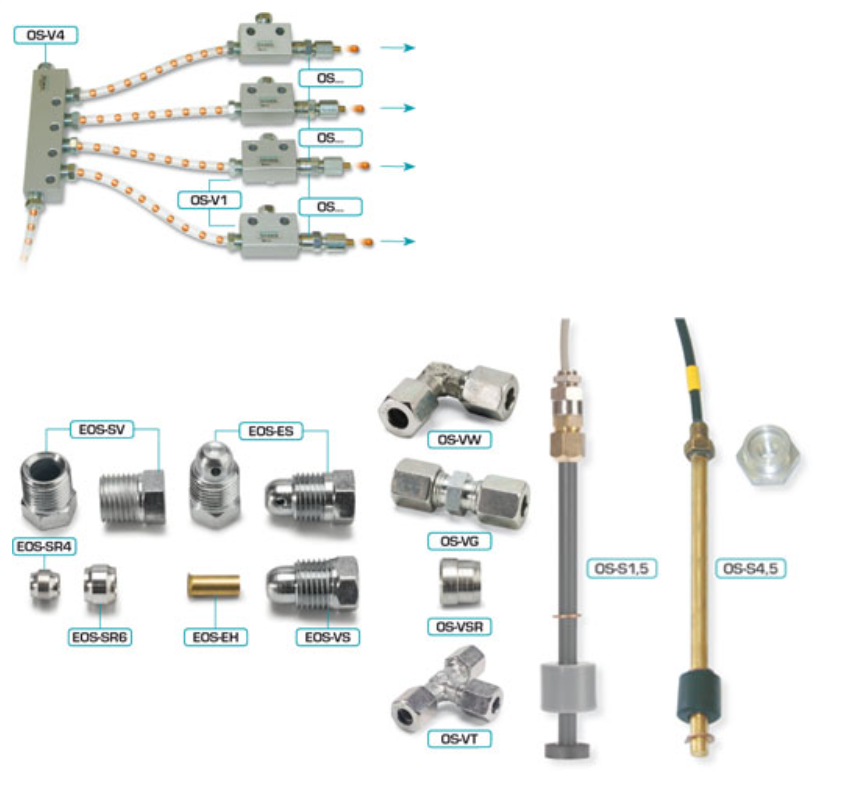 OS-V4
OS...
OS...
OS-V1
OS...

EOS-SV
EOS-ES
OS-VW
EOS-SR4
OS-VG
OS-S1,5
OS-S4,5
EOS-SR6
EOS-EH
EOS-VS
OS-VSR
OS-VT