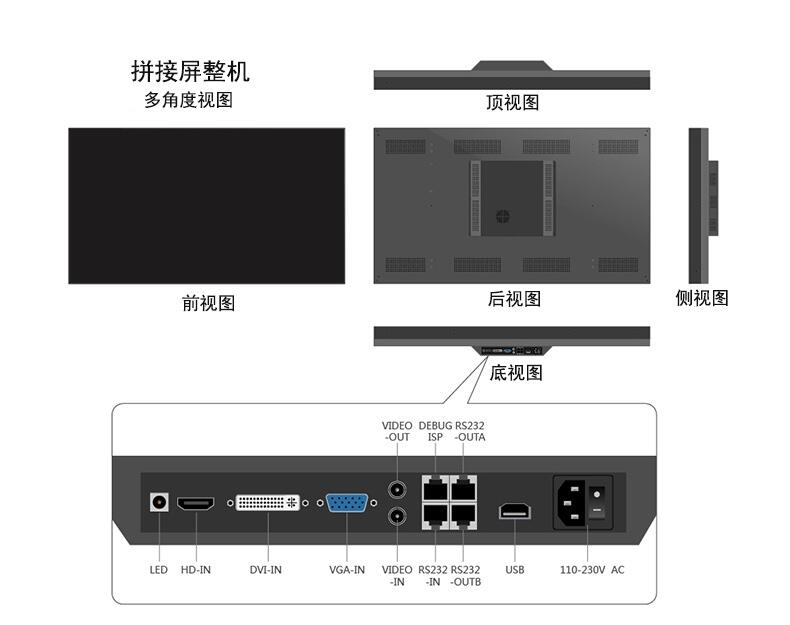 拼接屏整机
多角度视图

顶视图

前视图

后视图

侧视图

底视图

VIDEO -OUT

DEBUG ISP

RS232 -OUTA

LED

HD-IN

DVI-IN

VGA-IN

VIDEO -IN

RS232 -IN

RS232 -OUTB

USB

110-230V AC