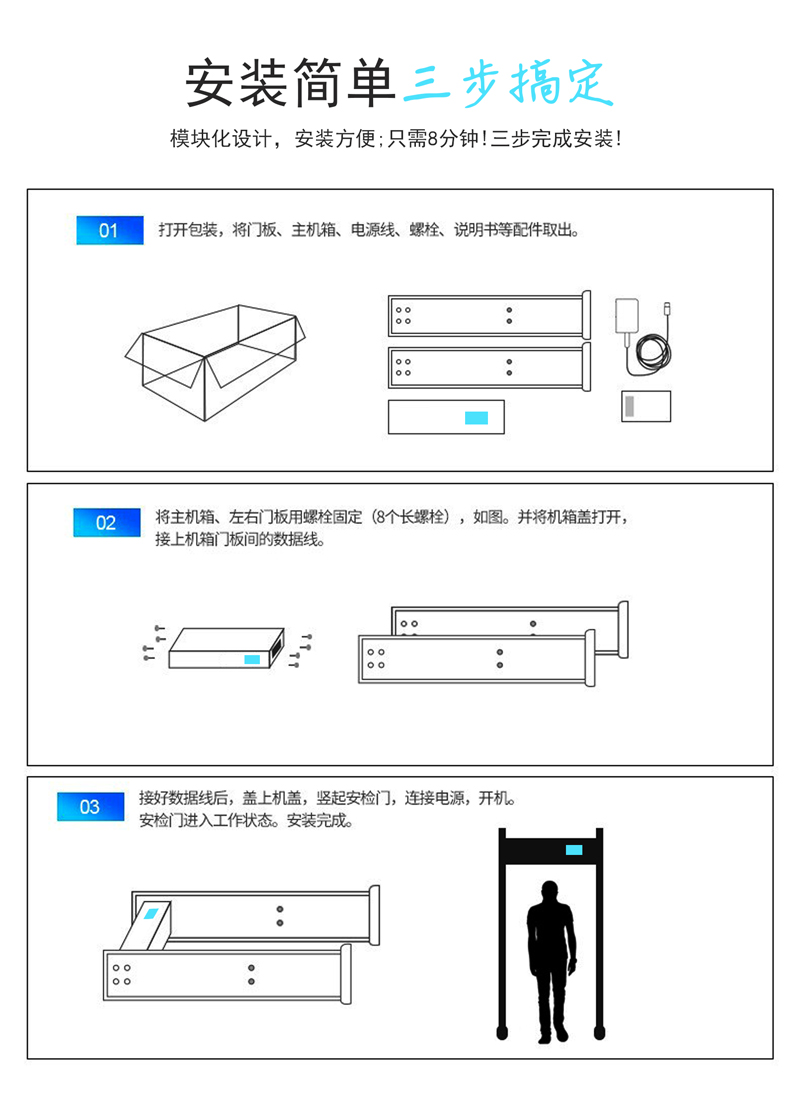 安装简单三步搞定

模块化设计，安装方便;只需8分钟!三步完成安装!

01 打开包装，将门板、主机箱、电源线、螺栓、说明书等配件取出。

02 将主机箱、左右门板用螺栓固定（8个长螺栓），如图。并将机箱盖打开，接上机箱门板间的数据线。

03 接好数据线后，盖上机盖，竖起安检门，连接电源，开机。安检门进入工作状态。安装完成。