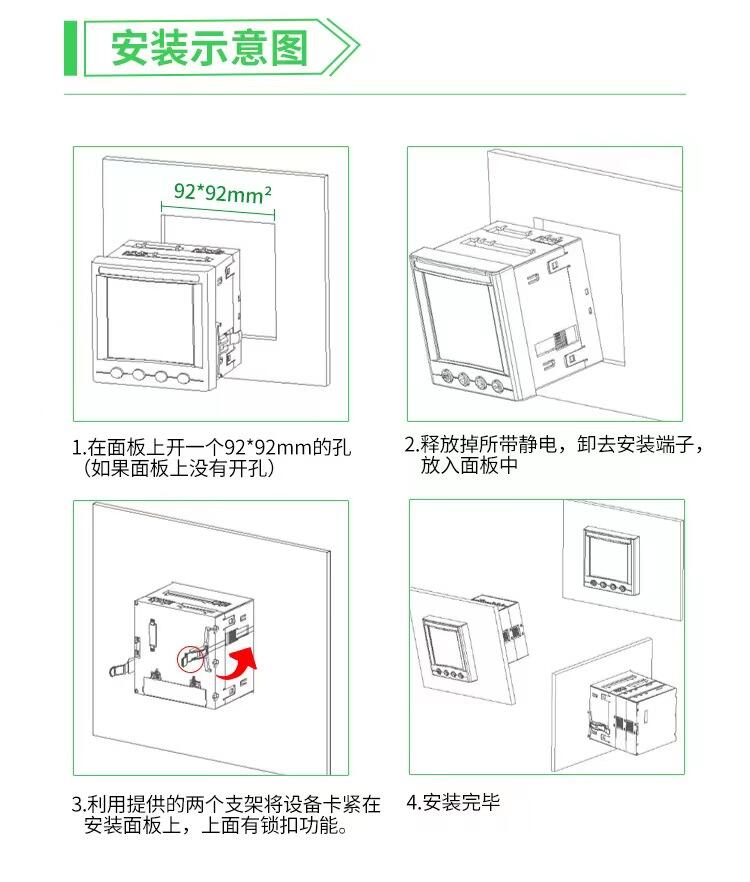 安装示意图

92*92mm²

1.在面板上开一个92*92mm的孔（如果面板上没有开孔）

2.释放掉所带静电，卸去安装端子，放入面板中

3.利用提供的两个支架将设备卡紧在安装面板上，上面有锁扣功能。

4.安装完毕