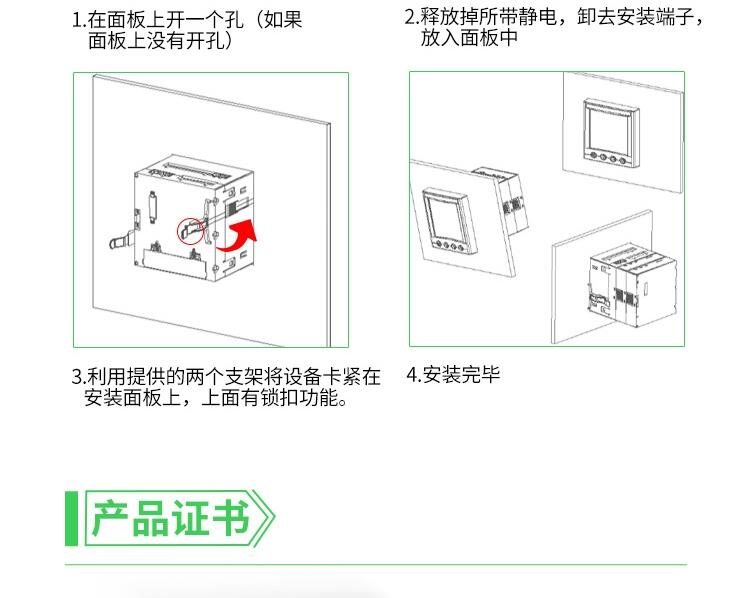 1.在面板上开一个孔（如果面板上没有开孔）

2.释放掉所带静电，卸去安装端子，放入面板中

3.利用提供的两个支架将设备卡紧在安装面板上，上面有锁扣功能。

4.安装完毕

产品证书