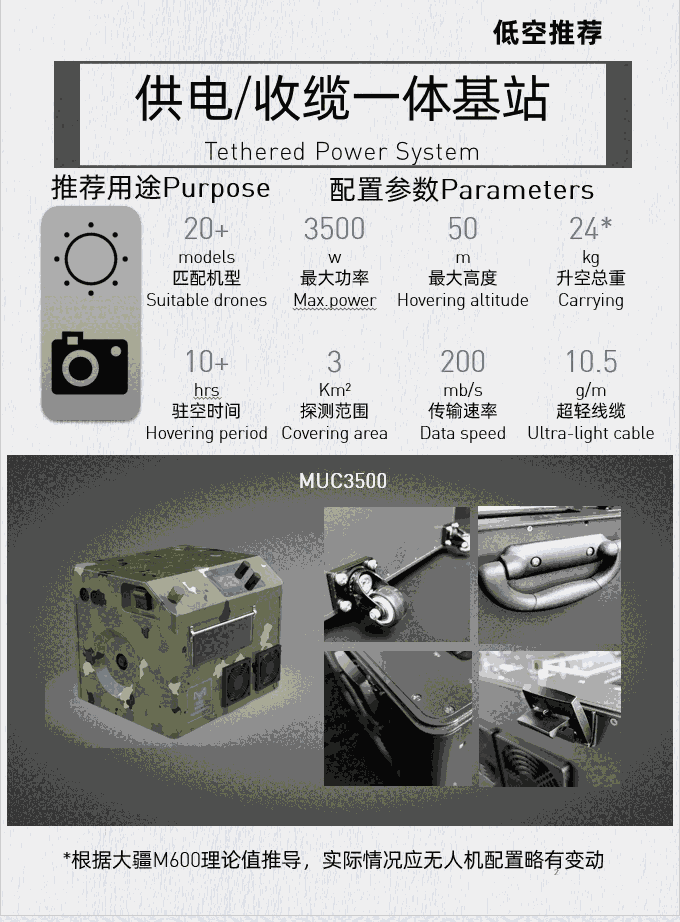 低空推荐

供电/收缆一体基站

Tethered Power System

推荐用途Purpose

配置参数Parameters

20+
models
匹配机型
Suitable drones

3500
w
最大功率
Max.power

50
m
最大高度
Hovering altitude

24*
kg
升空总重
Carrying

10+
hrs
驻空时间
Hovering period

3
Km²
探测范围
Covering area

200
mb/s
传输速率
Data speed

10.5
g/m
超轻线缆
Ultra-light cable

MUC3500

*根据大疆M600理论值推导，实际情况应无人机配置略有变动