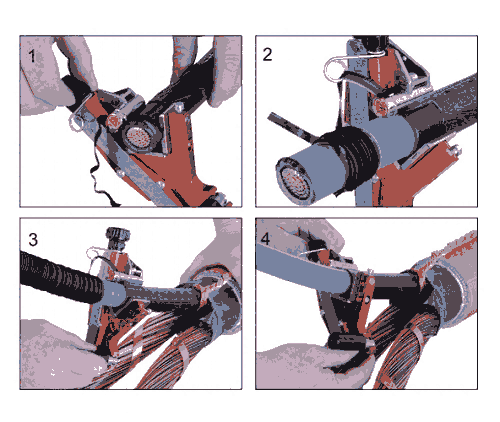 1

2

3

4