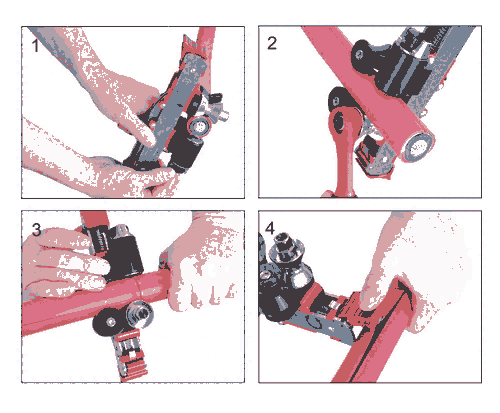 1

2

3

4