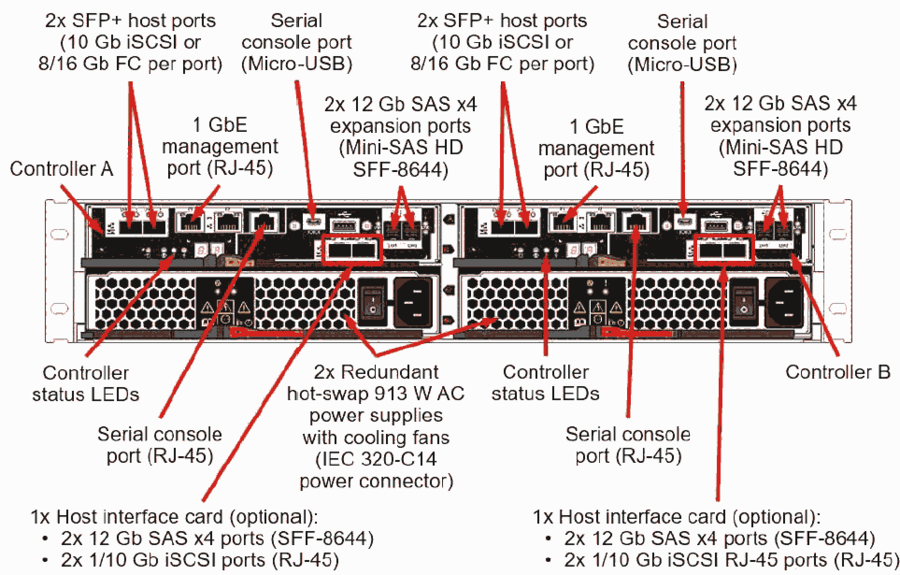 2x SFP+ host ports (10 Gb iSCSI or 8/16 Gb FC per port)

Serial console port (Micro-USB)

2x SFP+ host ports (10 Gb iSCSI or 8/16 Gb FC per port)

Serial console port (Micro-USB)

1 GbE management port (RJ-45)

2x 12 Gb SAS x4 expansion ports (Mini-SAS HD SFF-8644)

1 GbE management port (RJ-45)

2x 12 Gb SAS x4 expansion ports (Mini-SAS HD SFF-8644)

Controller A

Controller status LEDs

2x Redundant hot-swap 913 W AC power supplies with cooling fans (IEC 320-C14 power connector)

Controller status LEDs

Controller B

Serial console port (RJ-45)

Serial console port (RJ-45)

1x Host interface card (optional):
• 2x 12 Gb SAS x4 ports (SFF-8644)
• 2x 1/10 Gb iSCSI ports (RJ-45)

1x Host interface card (optional):
• 2x 12 Gb SAS x4 ports (SFF-8644)
• 2x 1/10 Gb iSCSI RJ-45 ports (RJ-45)