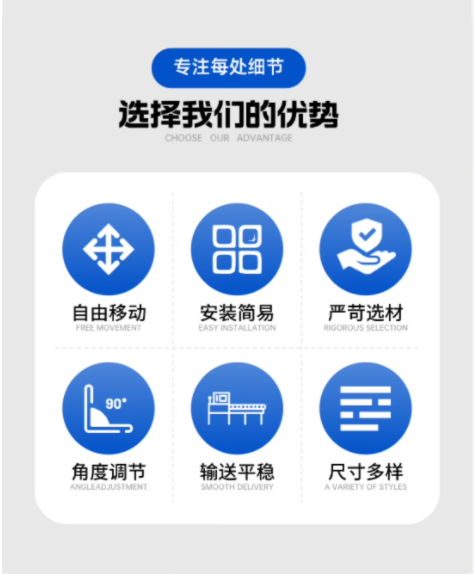 专注每处细节

选择我们的优势
CHOOSE OUR ADVANTAGE

自由移动
FREE MOVEMENT

安装简易
EASY INSTALLATION

严苛选材
RIGOROUS SELECTION

90°

角度调节
ANGLEADJUSTMENT

输送平稳
SMOOTH DELIVERY

尺寸多样
A VARIETY OF STYLES