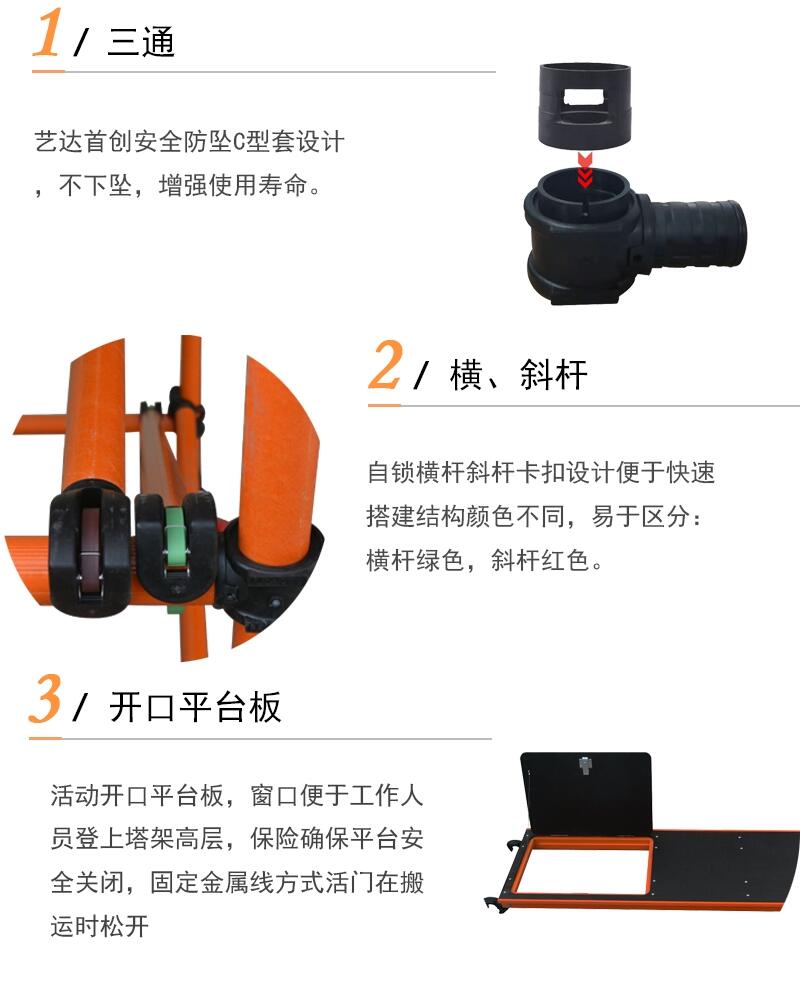 1 / 三通

艺达首创安全防坠C型套设计，不下坠，增强使用寿命。

2 / 横、斜杆

自锁横杆斜杆卡扣设计便于快速搭建结构颜色不同，易于区分：横杆绿色，斜杆红色。

3 / 开口平台板

活动开口平台板，窗口便于工作人员登上塔架高层，保险确保平台安全关闭，固定金属线方式活门在搬运时松开