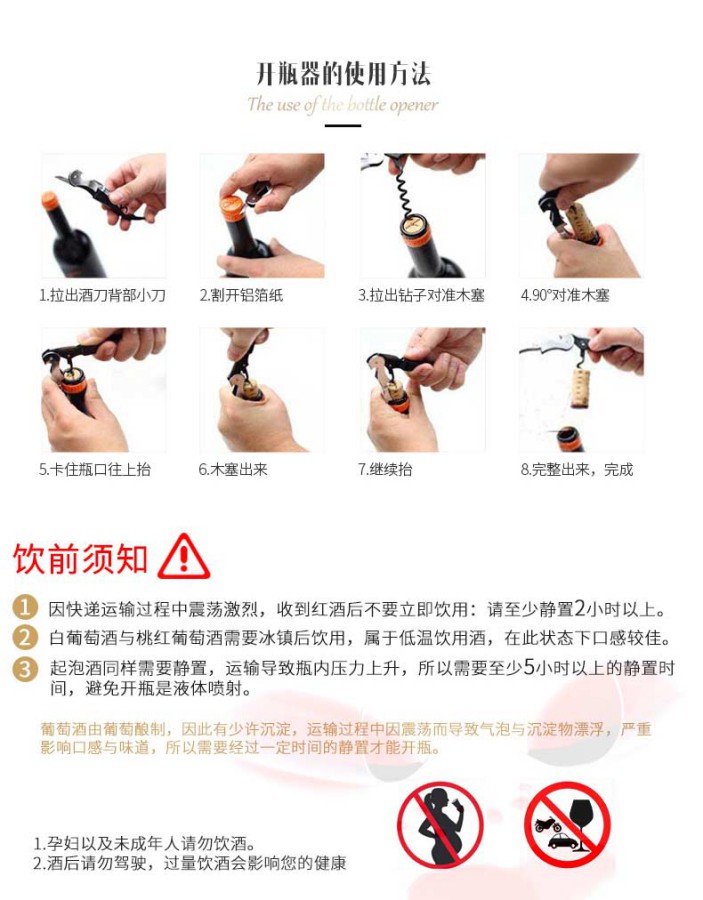 开瓶器的使用方法

The use of the bottle opener

1.拉出酒刀背部小刀

2.割开铝箔纸

3.拉出钻子对准木塞

4.90°对准木塞

5.卡住瓶口往上抬

6.木塞出来

7.继续抬

8.完整出来，完成

饮前须知

1 因快递运输过程中震荡激烈，收到红酒后不要立即饮用：请至少静置2小时以上。

2 白葡萄酒与桃红葡萄酒需要冰镇后饮用，属于低温饮用酒，在此状态下口感较佳。

3 起泡酒同样需要静置，运输导致瓶内压力上升，所以需要至少5小时以上的静置时间，避免开瓶是液体喷射。

葡萄酒由葡萄酿制，因此有少许沉淀，运输过程中因震荡而导致气泡与沉淀物漂浮，严重影响口感与味道，所以需要经过一定时间的静置才能开瓶。

1.孕妇以及未成年人请勿饮酒。
2.酒后请勿驾驶，过量饮酒会影响您的健康